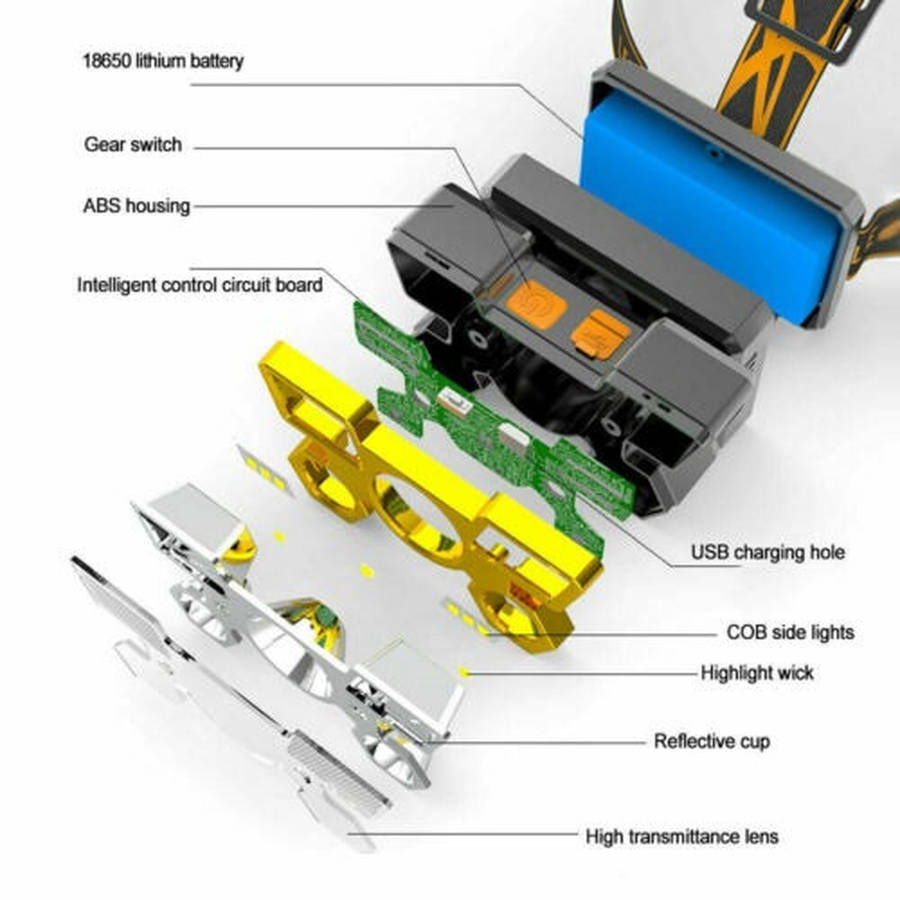 18650 lithium battery

Gear switch

ABS housing

Intelligent control circuit board

USB charging hole

COB side lights

Highlight wick

Reflective cup

High transmittance lens