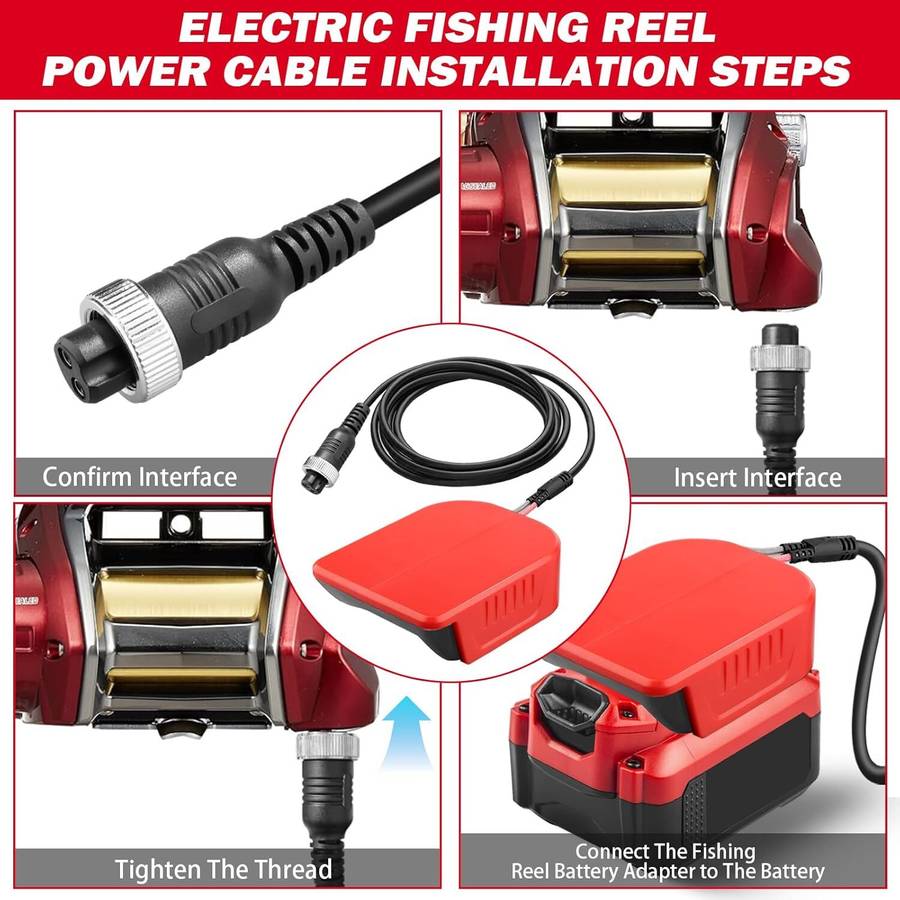 ELECTRIC FISHING REEL POWER CABLE INSTALLATION STEPS

Confirm Interface

Insert Interface

Tighten The Thread

Connect The Fishing Reel Battery Adapter to The Battery