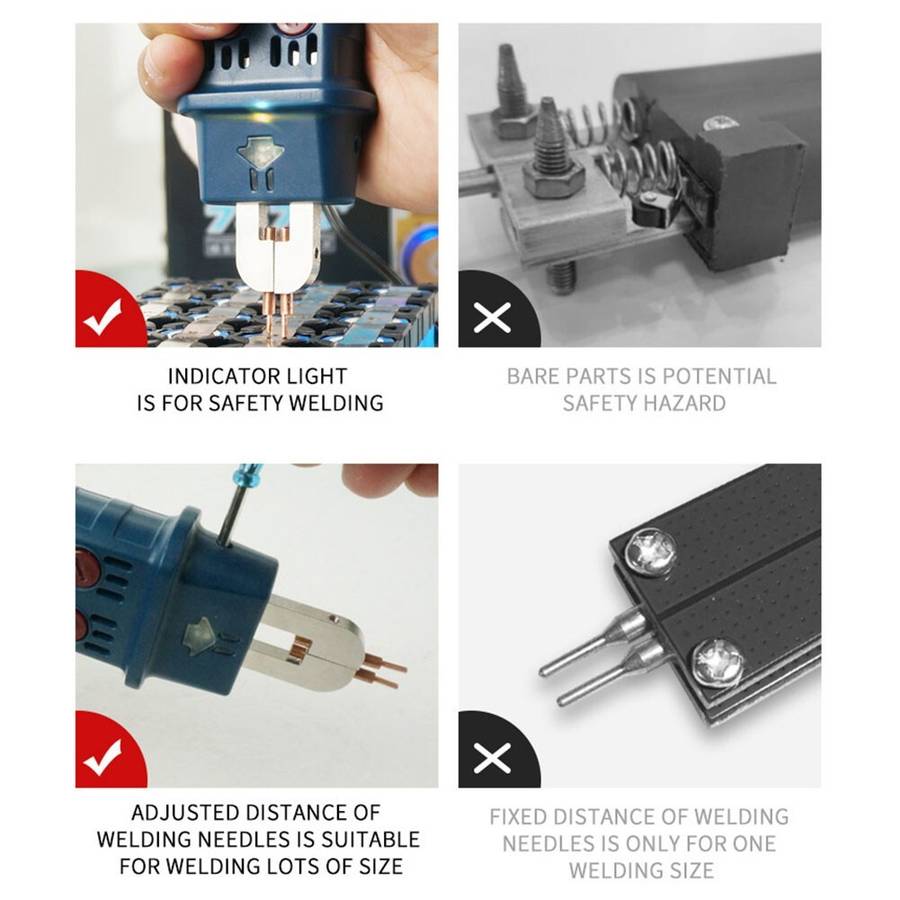 INDICATOR LIGHT IS FOR SAFETY WELDING

BARE PARTS IS POTENTIAL SAFETY HAZARD

ADJUSTED DISTANCE OF WELDING NEEDLES IS SUITABLE FOR WELDING LOTS OF SIZE

FIXED DISTANCE OF WELDING NEEDLES IS ONLY FOR ONE WELDING SIZE