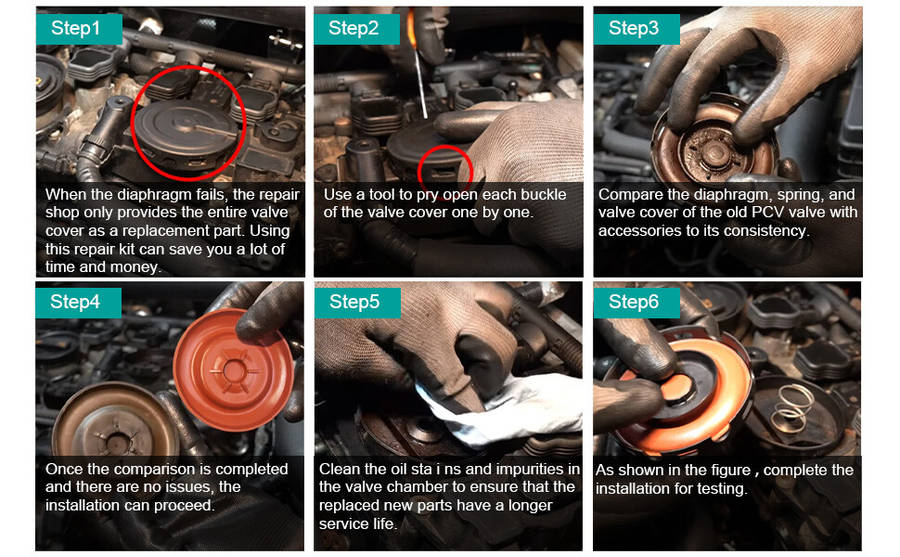 Step1

When the diaphragm fails, the repair shop only provides the entire valve cover as a replacement part. Using this repair kit can save you a lot of time and money.

Step2

Use a tool to pry open each buckle of the valve cover one by one.

Step3

Compare the diaphragm, spring, and valve cover of the old PCV valve with accessories to its consistency.

Step4

Once the comparison is completed and there are no issues, the installation can proceed.

Step5

Clean the oil sta i ns and impurities in the valve chamber to ensure that the replaced new parts have a longer service life.

Step6

As shown in the figure , complete the installation for testing.