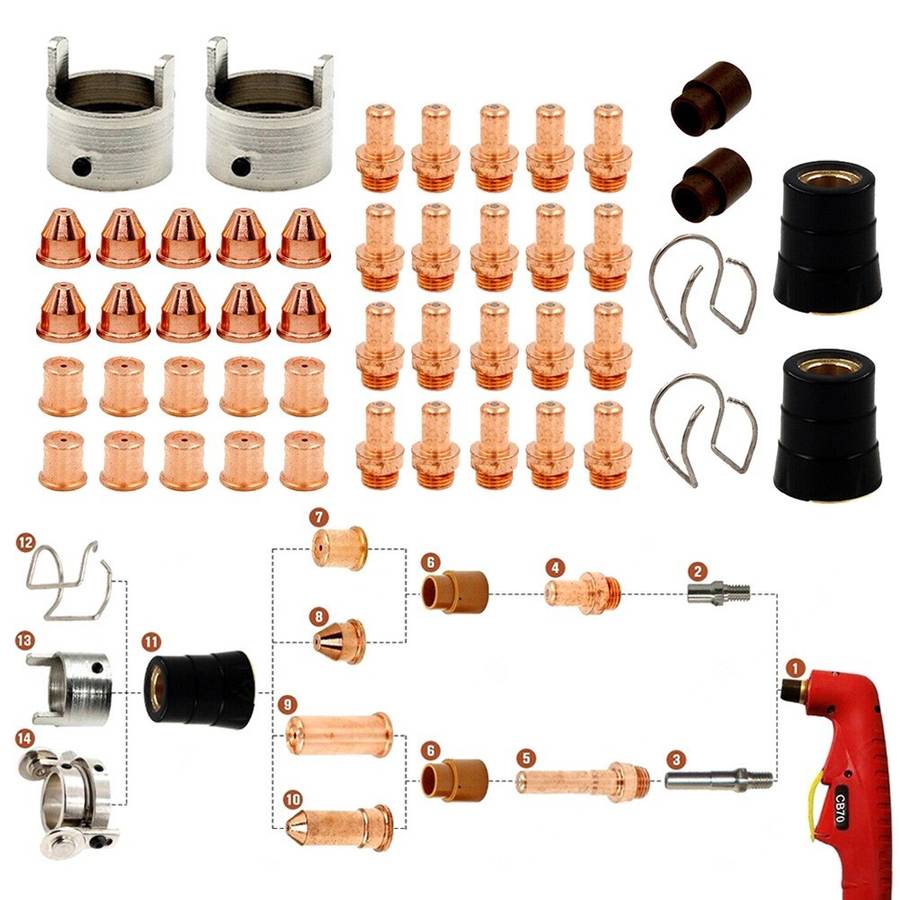 12
13
14
11
7
8
9
10
6
6
4
5
2
3
1
CB70