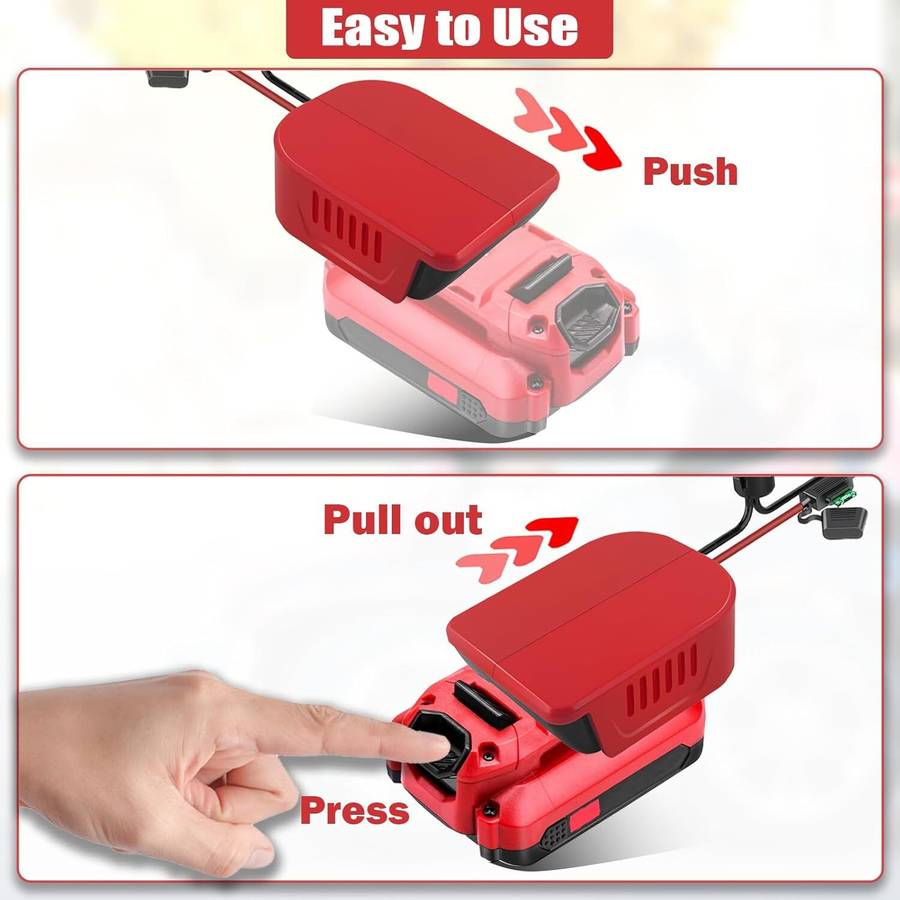 Easy to Use

Push

Pull out

Press