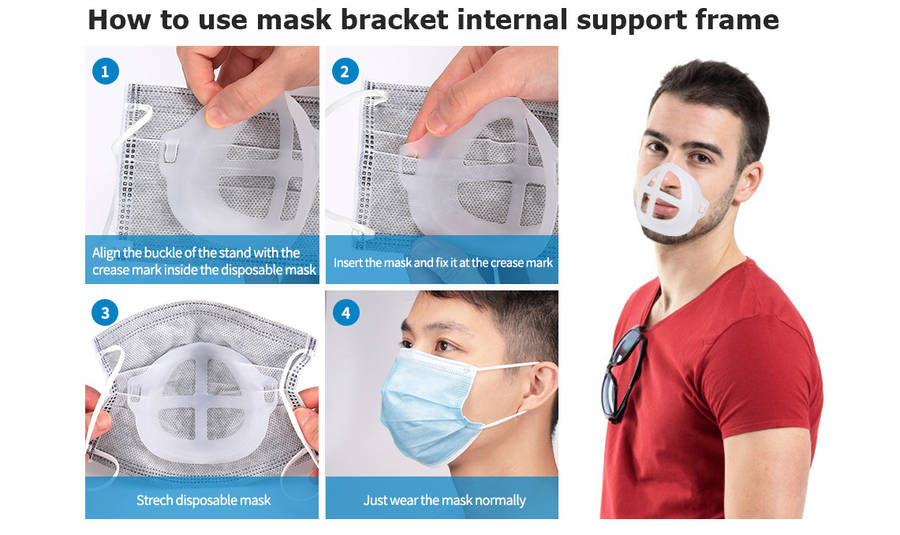 How to use mask bracket internal support frame

1

Align the buckle of the stand with the crease mark inside the disposable mask

2

Insert the mask and fix it at the crease mark

3

Strech disposable mask

4

Just wear the mask normally