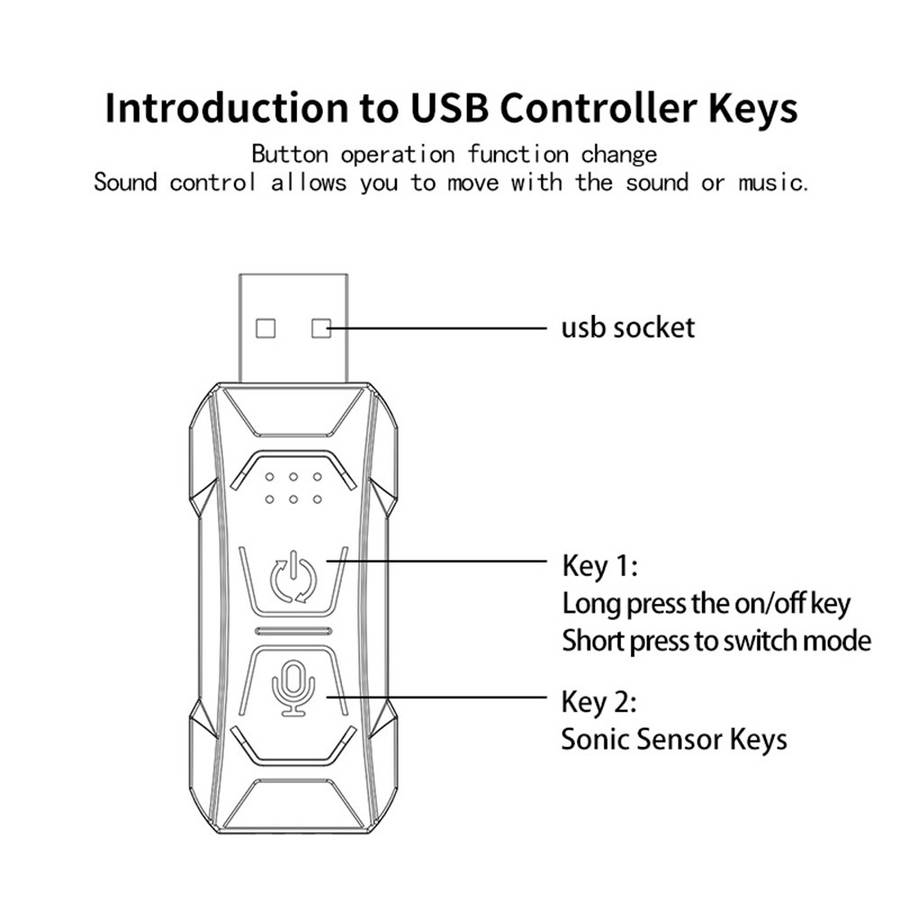 Introduction to USB Controller Keys

Button operation function change
Sound control allows you to move with the sound or music.

usb socket

Key 1:
Long press the on/off key
Short press to switch mode

Key 2:
Sonic Sensor Keys