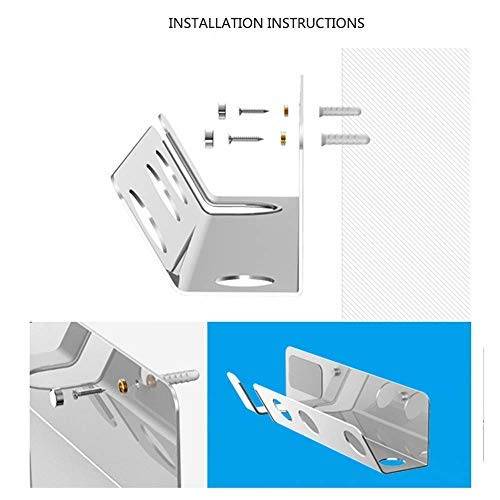 INSTALLATION INSTRUCTIONS