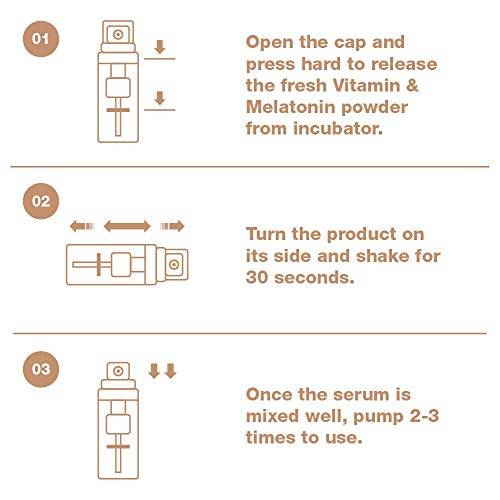 01

Open the cap and press hard to release the fresh Vitamin & Melatonin powder from incubator.

02

Turn the product on its side and shake for 30 seconds.

03

Once the serum is mixed well, pump 2-3 times to use.