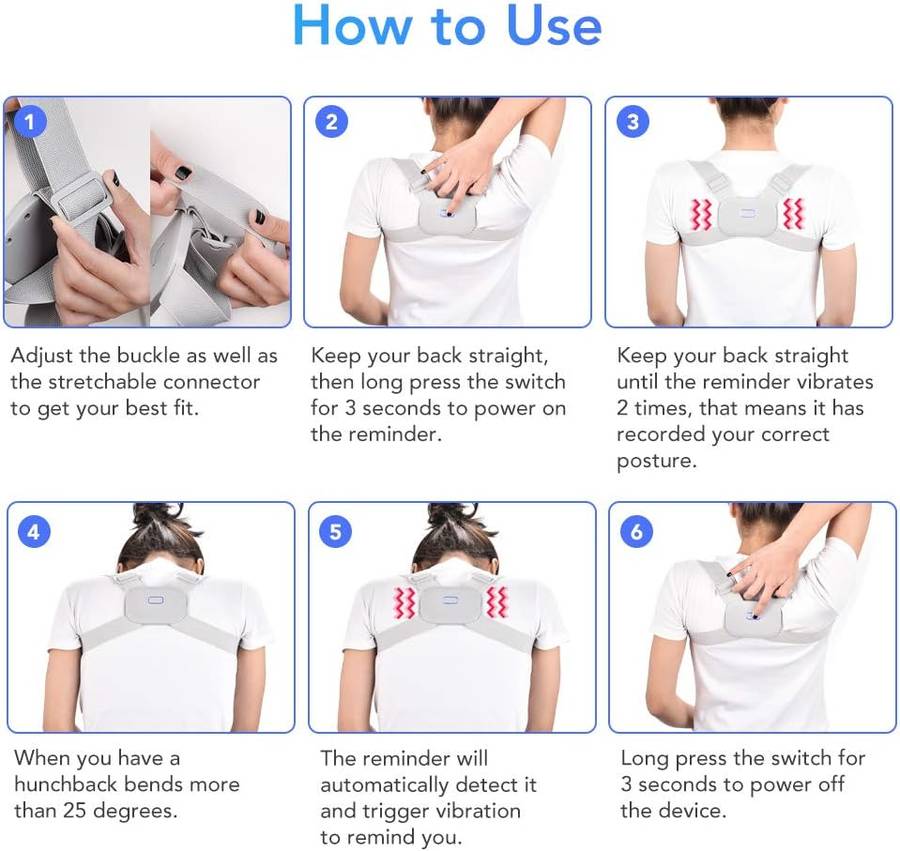 How to Use

1

Adjust the buckle as well as the stretchable connector to get your best fit.

2

Keep your back straight, then long press the switch for 3 seconds to power on the reminder.

3

Keep your back straight until the reminder vibrates 2 times, that means it has recorded your correct posture.

4

When you have a hunchback bends more than 25 degrees.

5

The reminder will automatically detect it and trigger vibration to remind you.

6

Long press the switch for 3 seconds to power off the device.