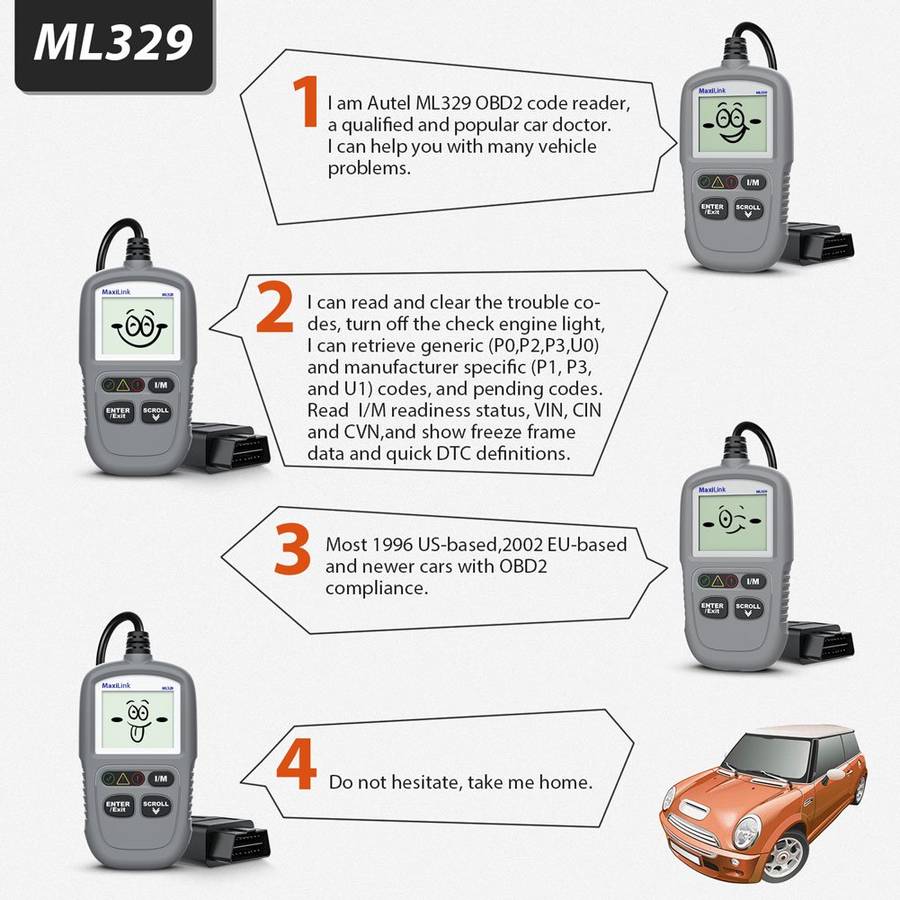 ML329

1 I am Autel ML329 OBD2 code reader, a qualified and popular car doctor. I can help you with many vehicle problems.

MaxiLink ML329
I/M
ENTER /Exit
SCROLL

2 I can read and clear the trouble codes, turn off the check engine light, I can retrieve generic (P0,P2,P3,U0) and manufacturer specific (P1, P3, and U1) codes, and pending codes. Read I/M readiness status, VIN, CIN and CVN,and show freeze frame data and quick DTC definitions.

MaxiLink ML329
I/M
ENTER /Exit
SCROLL

3 Most 1996 US-based,2002 EU-based and newer cars with OBD2 compliance.

MaxiLink ML329
I/M
ENTER /Exit
SCROLL

4 Do not hesitate, take me home.

MaxiLink ML329
I/M
ENTER /Exit
SCROLL