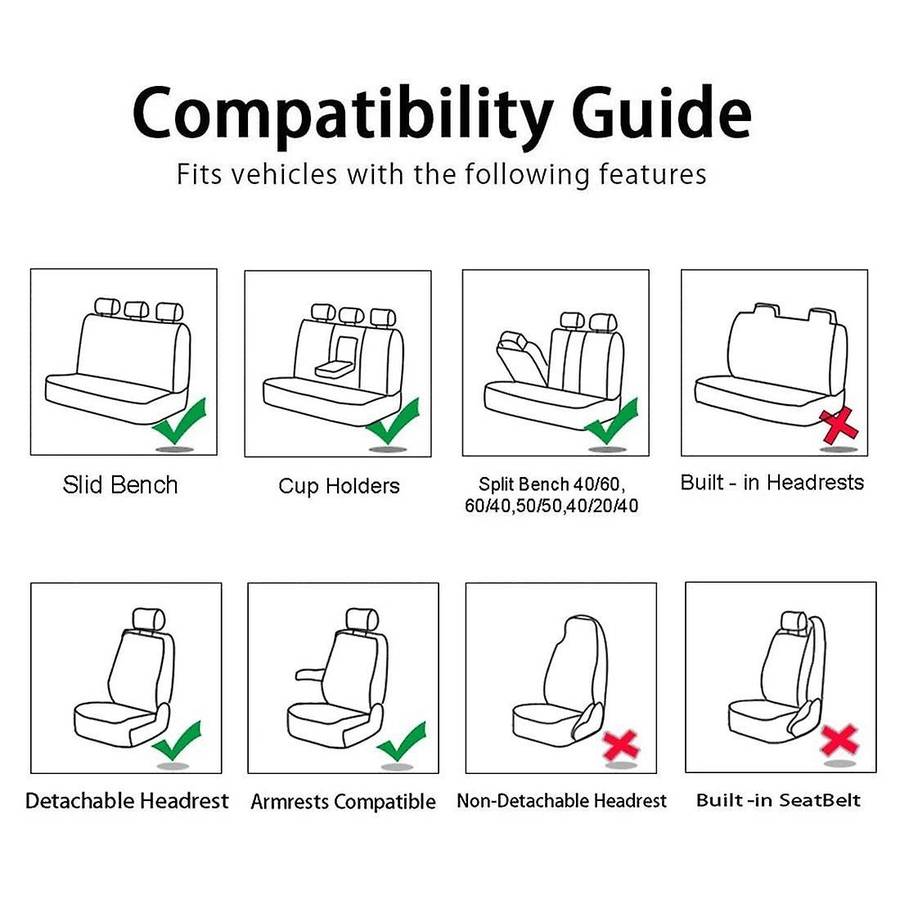 Compatibility Guide

Fits vehicles with the following features

Slid Bench

Cup Holders

Split Bench 40/60, 60/40,50/50,40/20/40

Built - in Headrests

Detachable Headrest

Armrests Compatible

Non-Detachable Headrest

Built -in SeatBelt