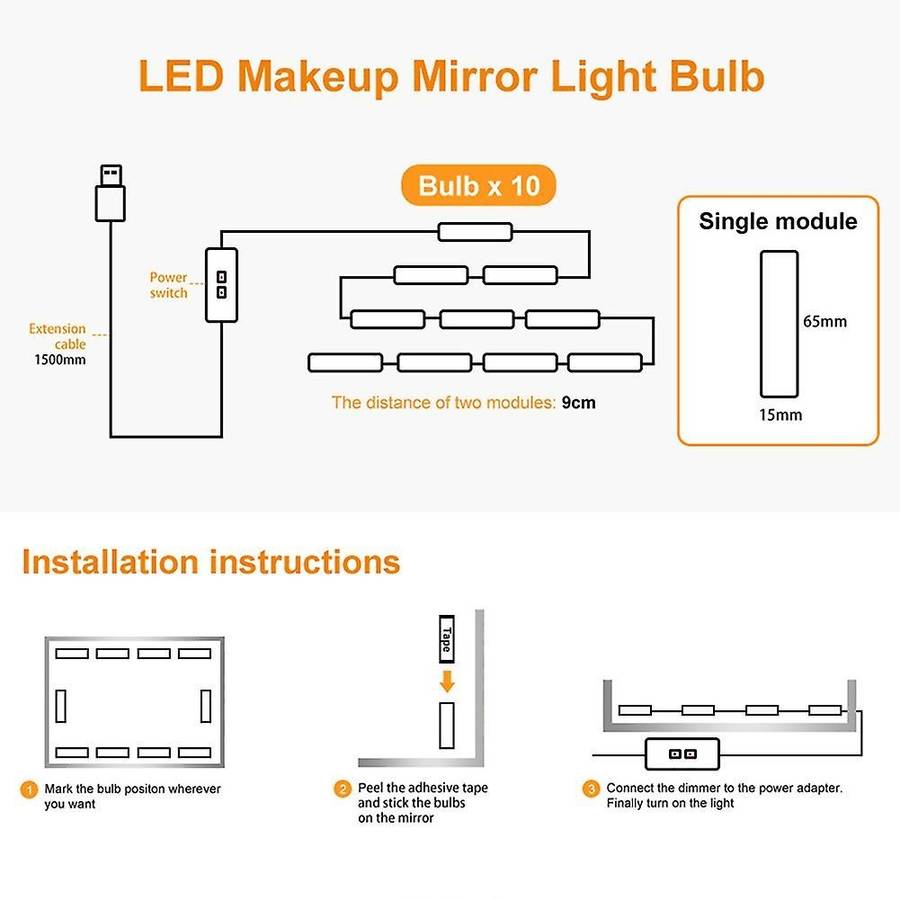 LED Makeup Mirror Light Bulb

Bulb x 10

Power switch

Extension cable 1500mm

The distance of two modules: 9cm

Single module

65mm

15mm

Installation instructions

Tape

1 Mark the bulb positon wherever you want

2 Peel the adhesive tape and stick the bulbs on the mirror

3 Connect the dimmer to the power adapter. Finally turn on the light