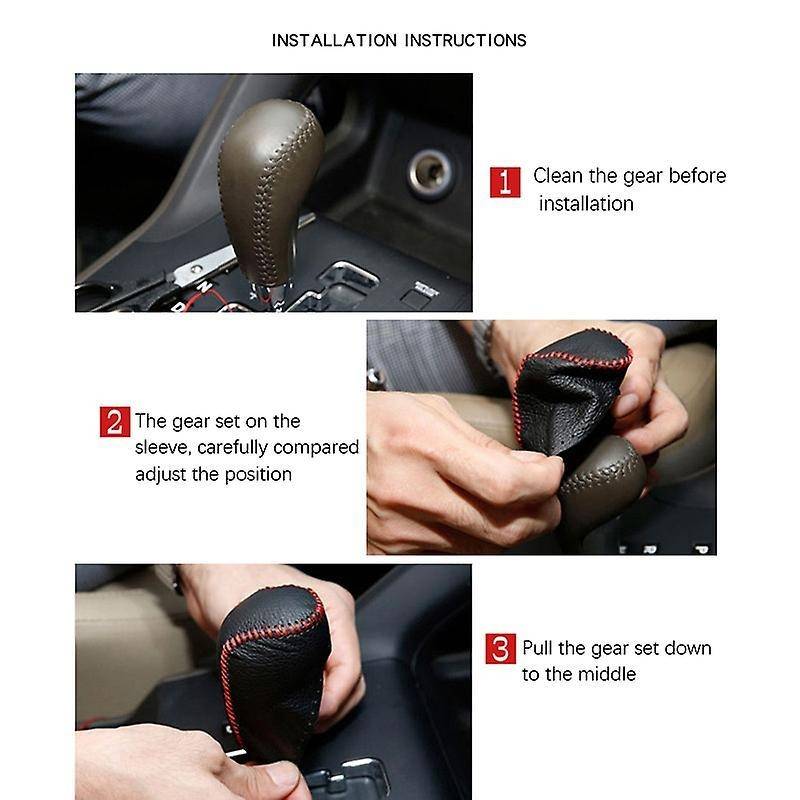 INSTALLATION INSTRUCTIONS

1 Clean the gear before installation

2 The gear set on the sleeve, carefully compared adjust the position

3 Pull the gear set down to the middle