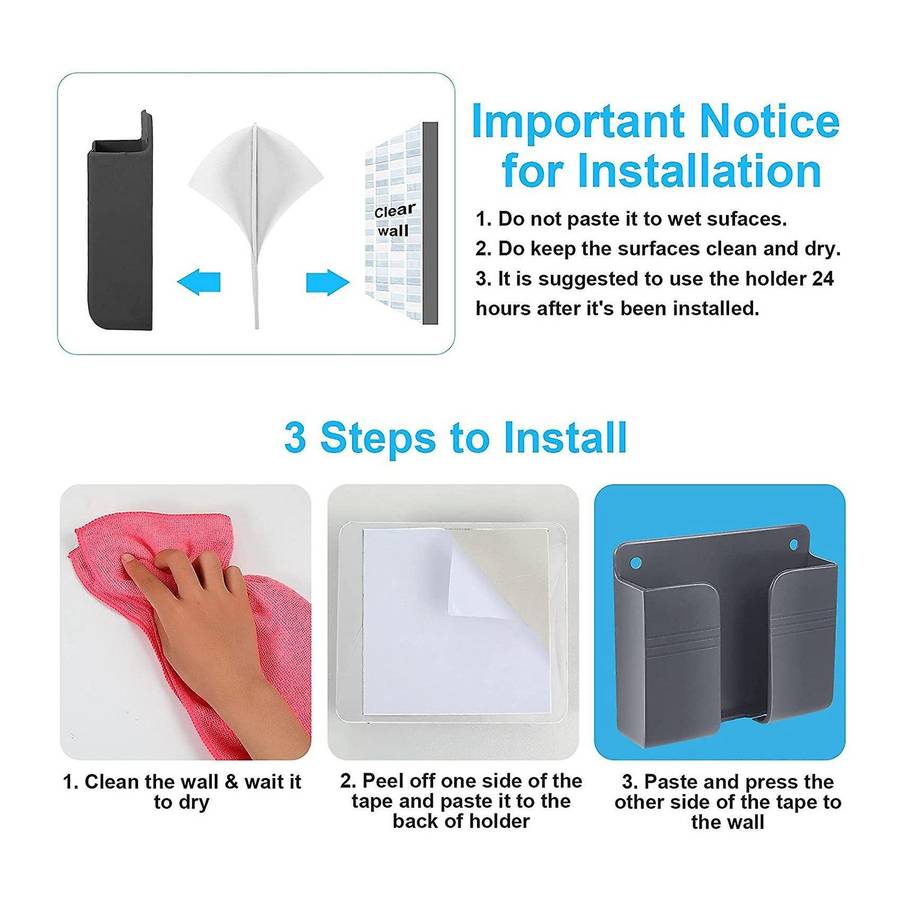 Clear wall

Important Notice for Installation

1. Do not paste it to wet sufaces.
2. Do keep the surfaces clean and dry.
3. It is suggested to use the holder 24 hours after it's been installed.

3 Steps to Install

1. Clean the wall & wait it to dry

2. Peel off one side of the tape and paste it to the back of holder

3. Paste and press the other side of the tape to the wall