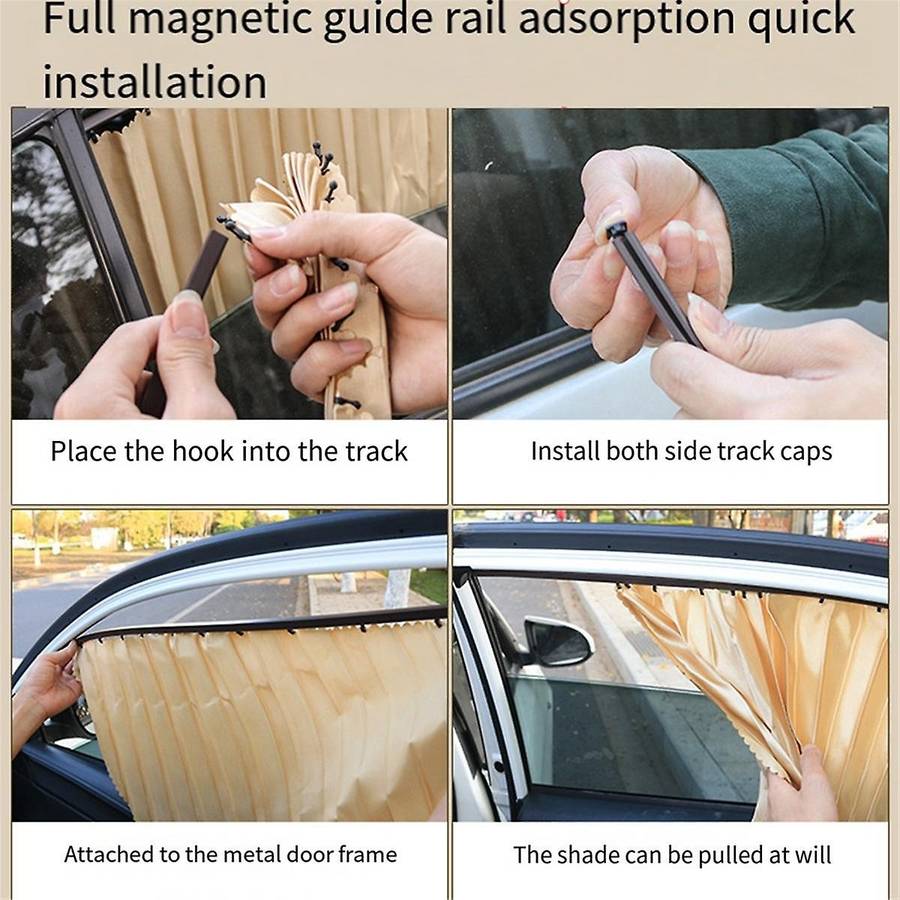 Full magnetic guide rail adsorption quick installation

Place the hook into the track

Install both side track caps

Attached to the metal door frame

The shade can be pulled at will