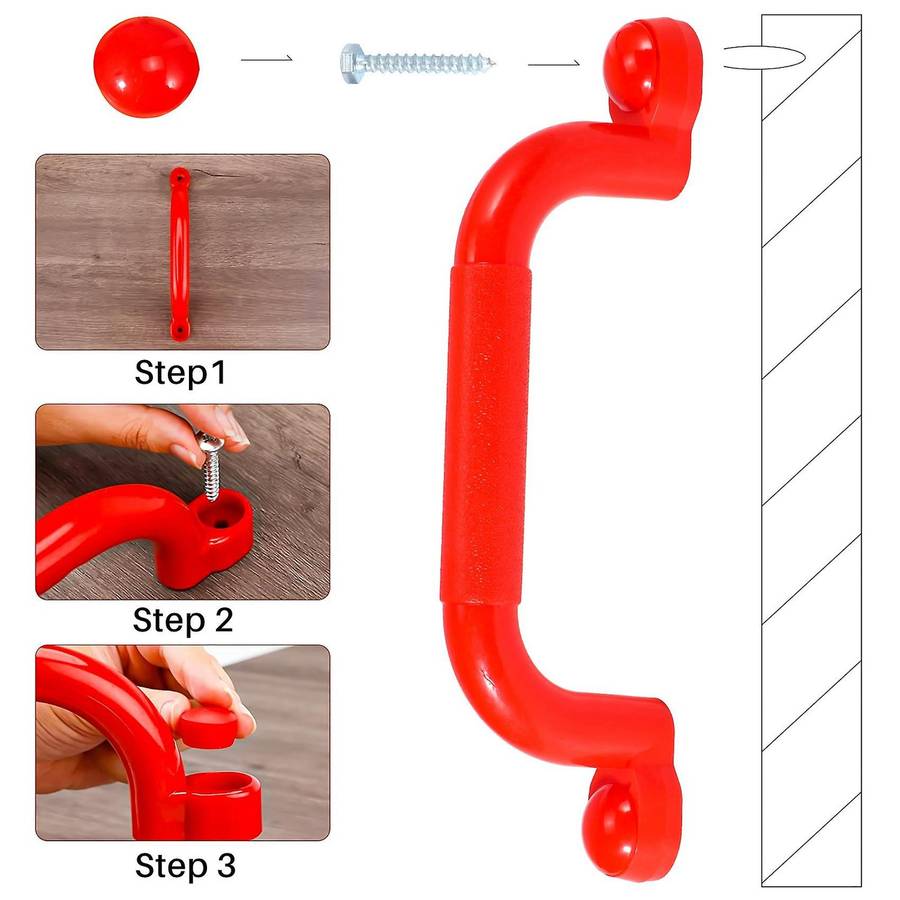 Step1

Step 2

Step 3