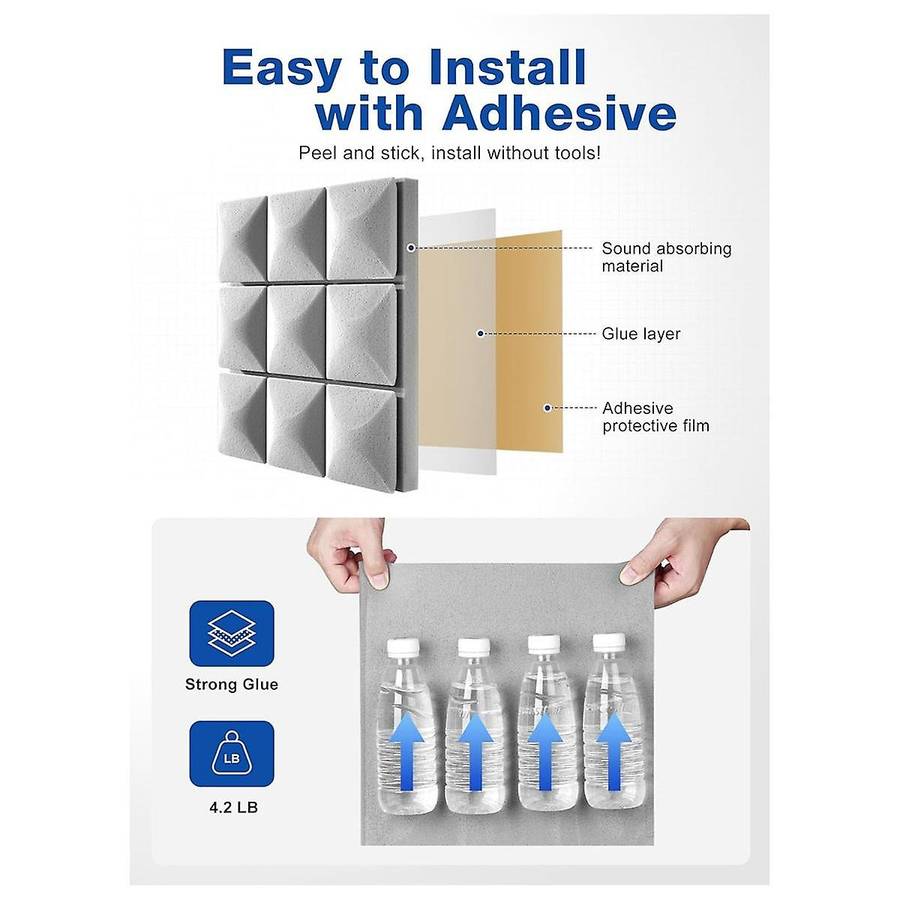 Easy to Install with Adhesive

Peel and stick, install without tools!

Sound absorbing material

Glue layer

Adhesive protective film

Strong Glue

LB

4.2 LB