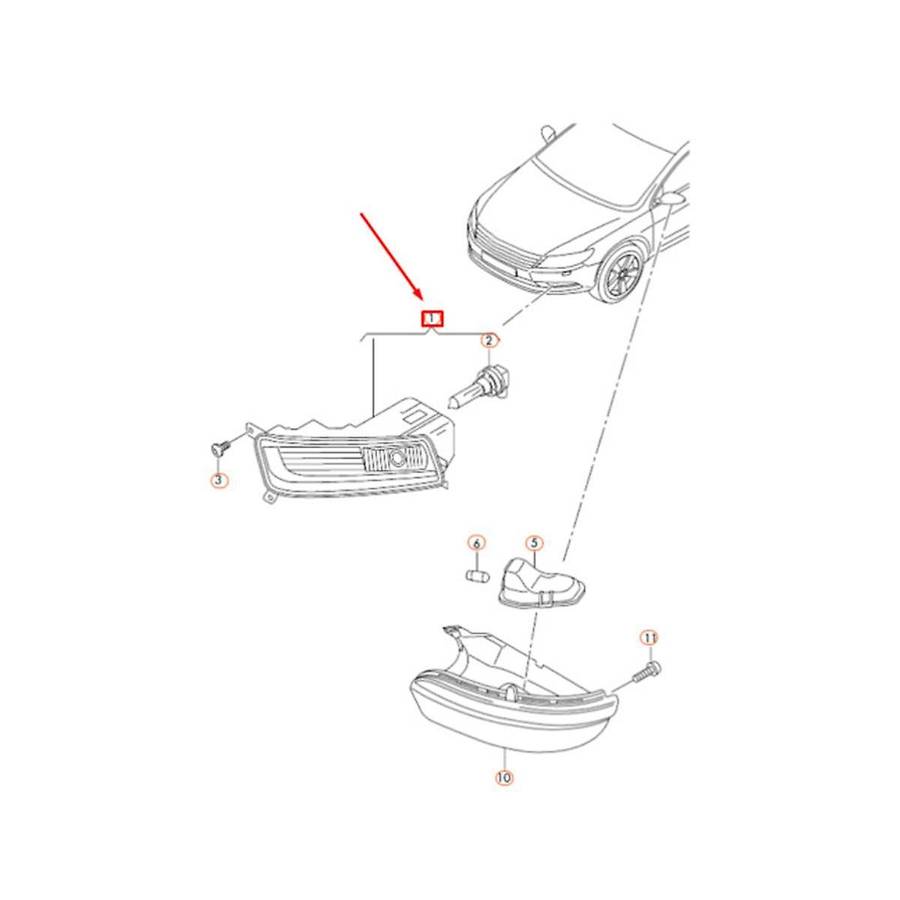 1
2
3
6
5
11
10