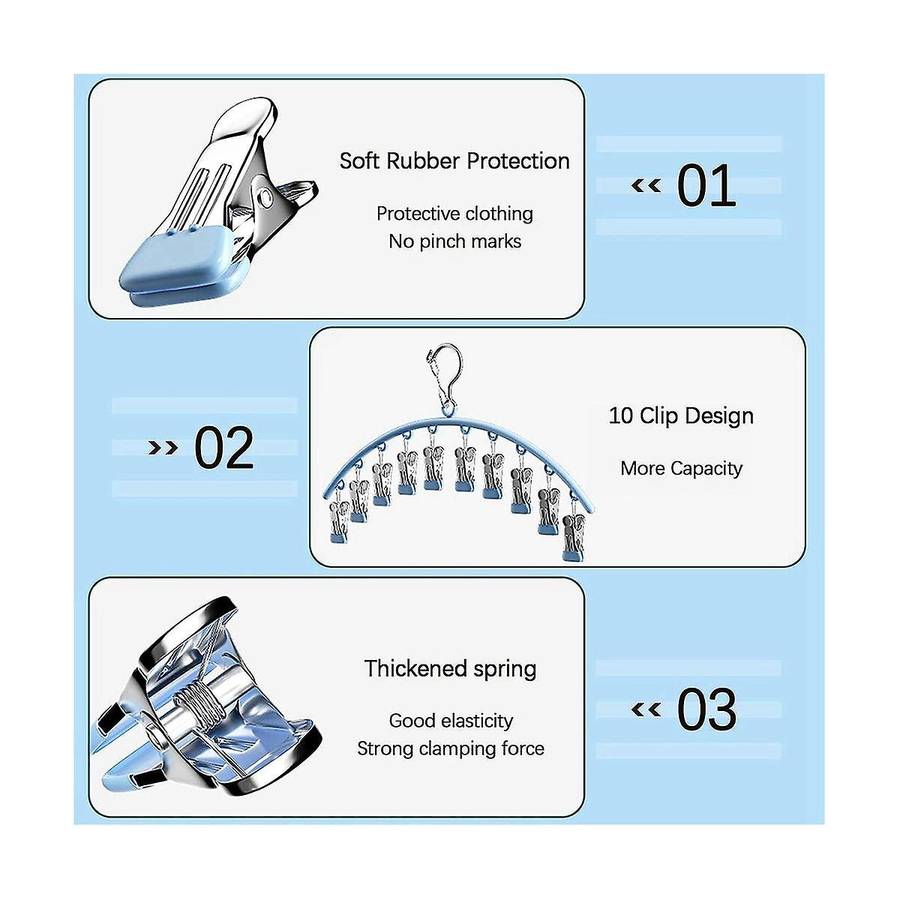 Soft Rubber Protection

Protective clothing
No pinch marks

‹‹ 01

›› 02

10 Clip Design

More Capacity

Thickened spring

Good elasticity
Strong clamping force

‹‹ 03