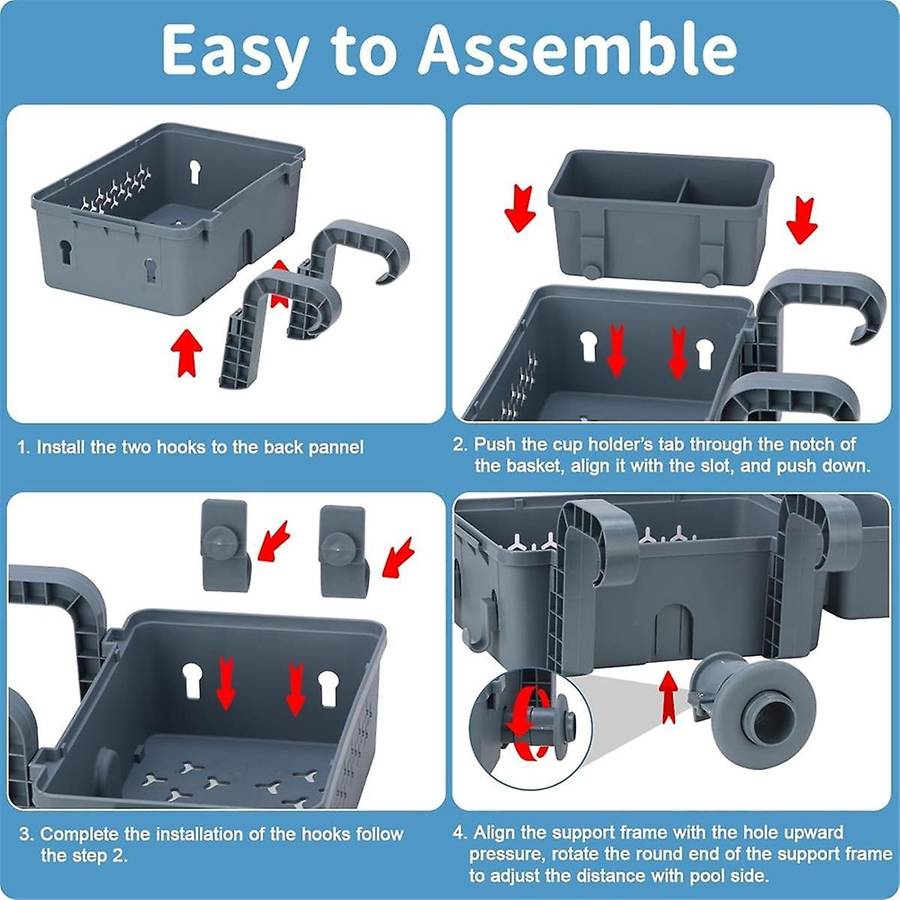 Easy to Assemble

1. Install the two hooks to the back pannel

2. Push the cup holder's tab through the notch of the basket, align it with the slot, and push down.

3. Complete the installation of the hooks follow the step 2.

4. Align the support frame with the hole upward pressure, rotate the round end of the support frame to adjust the distance with pool side.