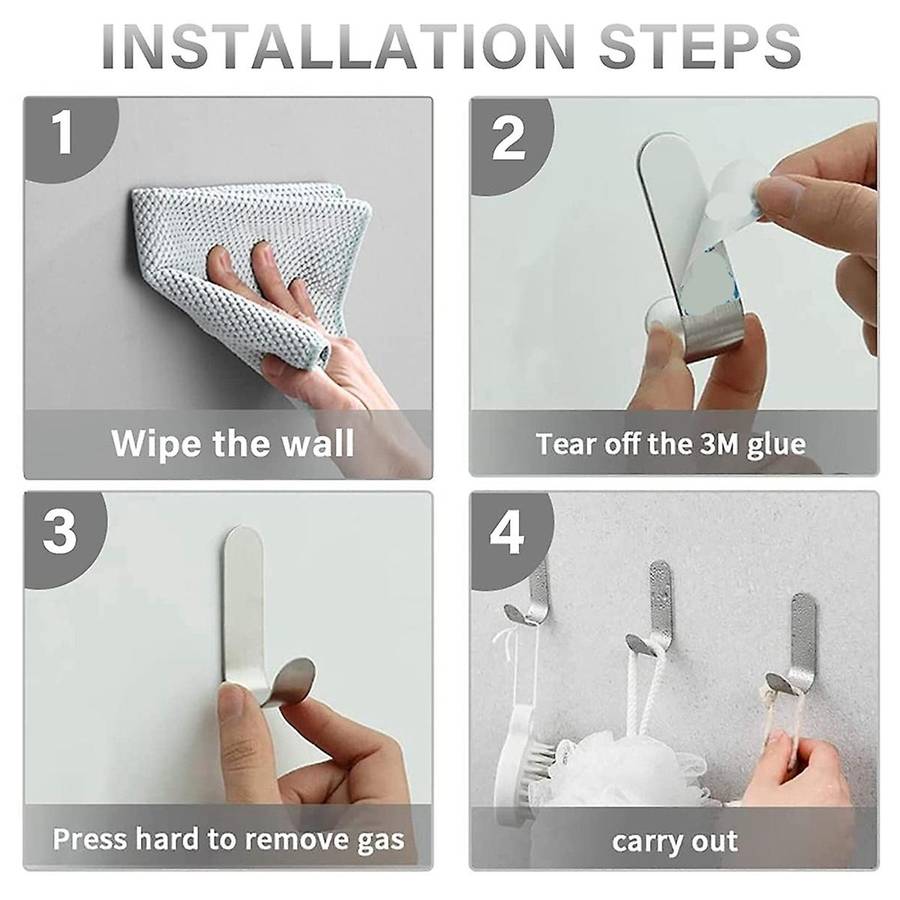 INSTALLATION STEPS

1

Wipe the wall

2

Tear off the 3M glue

3

Press hard to remove gas

4

carry out