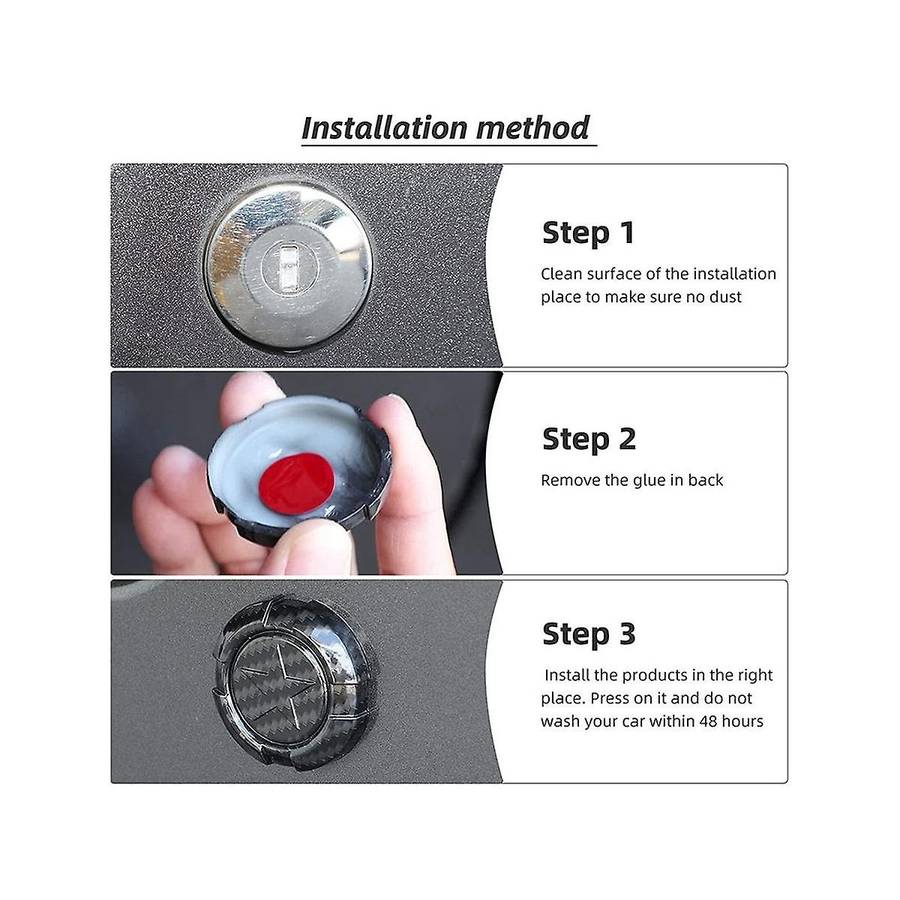 Installation method

Step 1

Clean surface of the installation place to make sure no dust

Step 2

Remove the glue in back

Step 3

Install the products in the right place. Press on it and do not wash your car within 48 hours