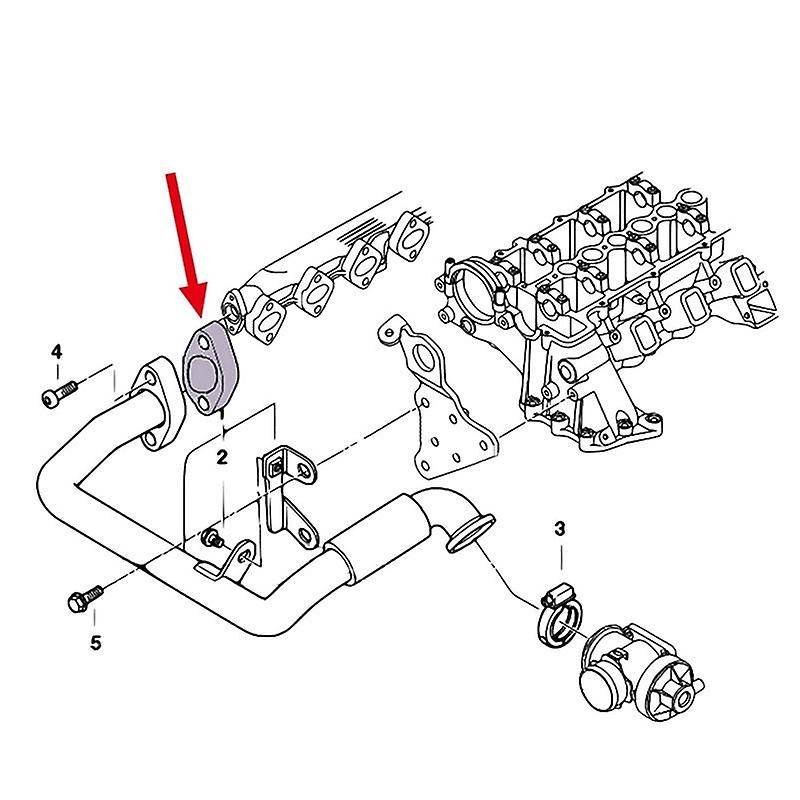 4
2
3
5