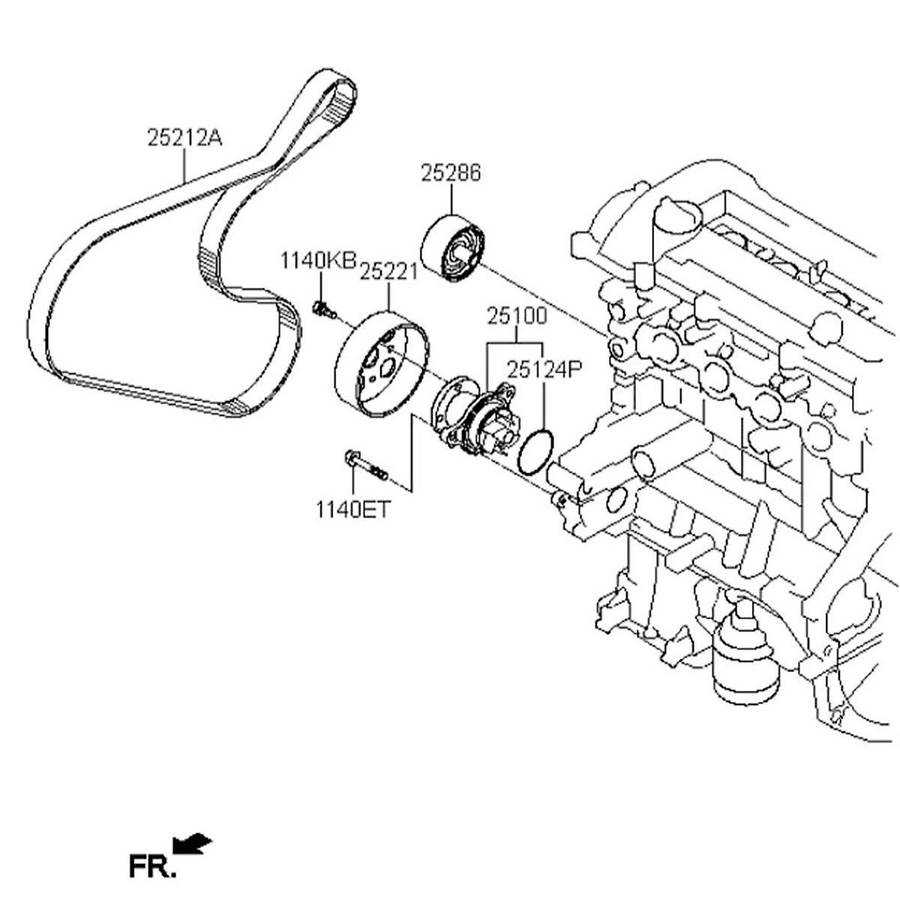 25212A

25286

1140KB

25221

25100

25124P

1140ET

FR.