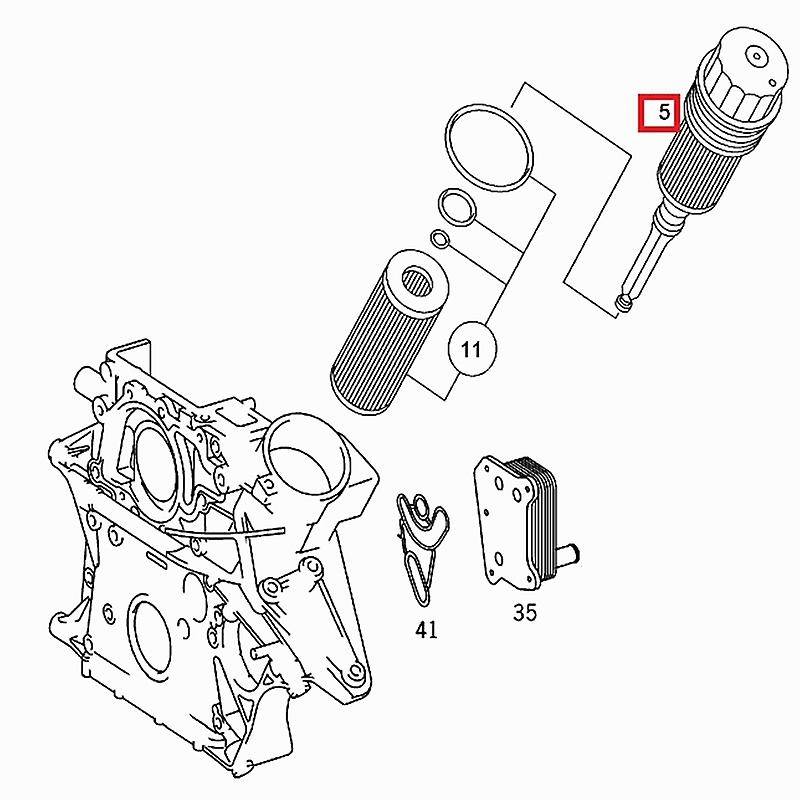 5

11

41

35