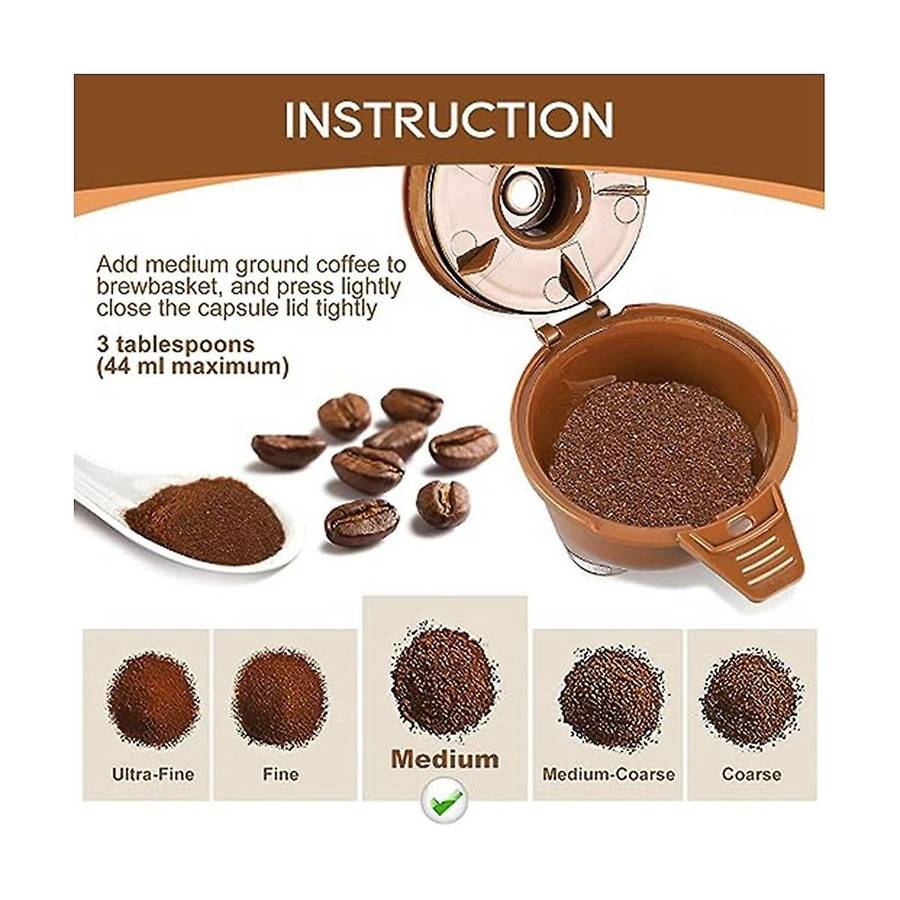 INSTRUCTION

Add medium ground coffee to brewbasket, and press lightly close the capsule lid tightly

3 tablespoons (44 ml maximum)

Ultra-Fine

Fine

Medium

Medium-Coarse

Coarse