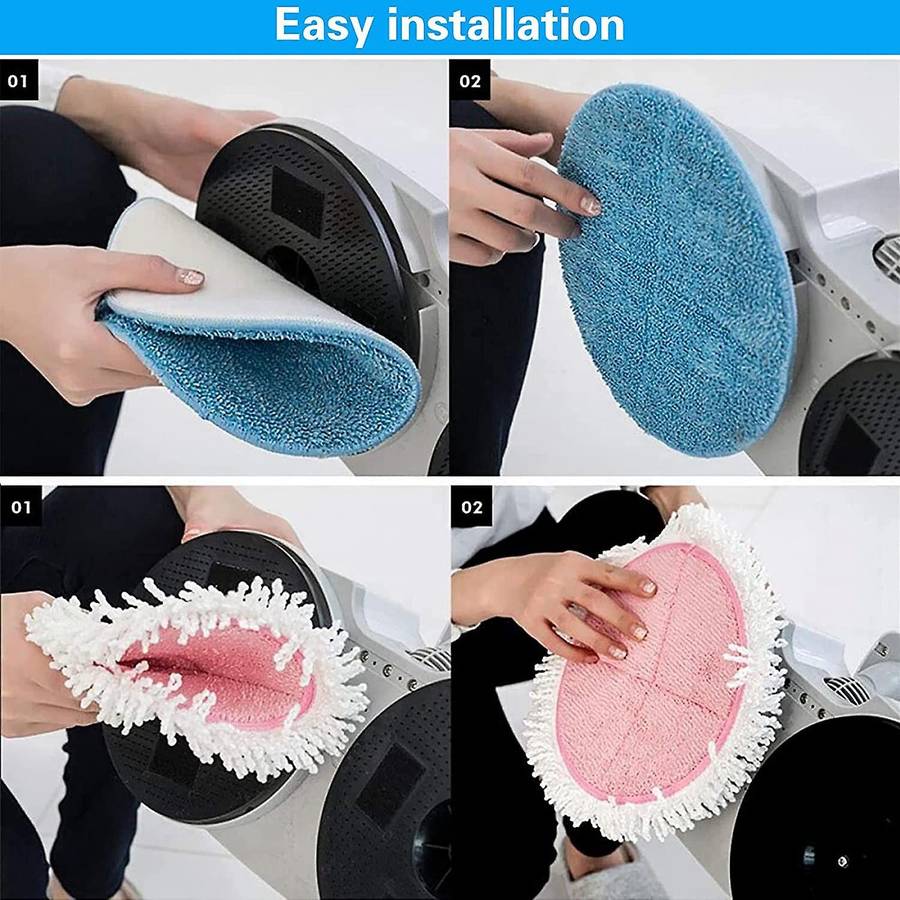 Easy installation

01

02

01

02