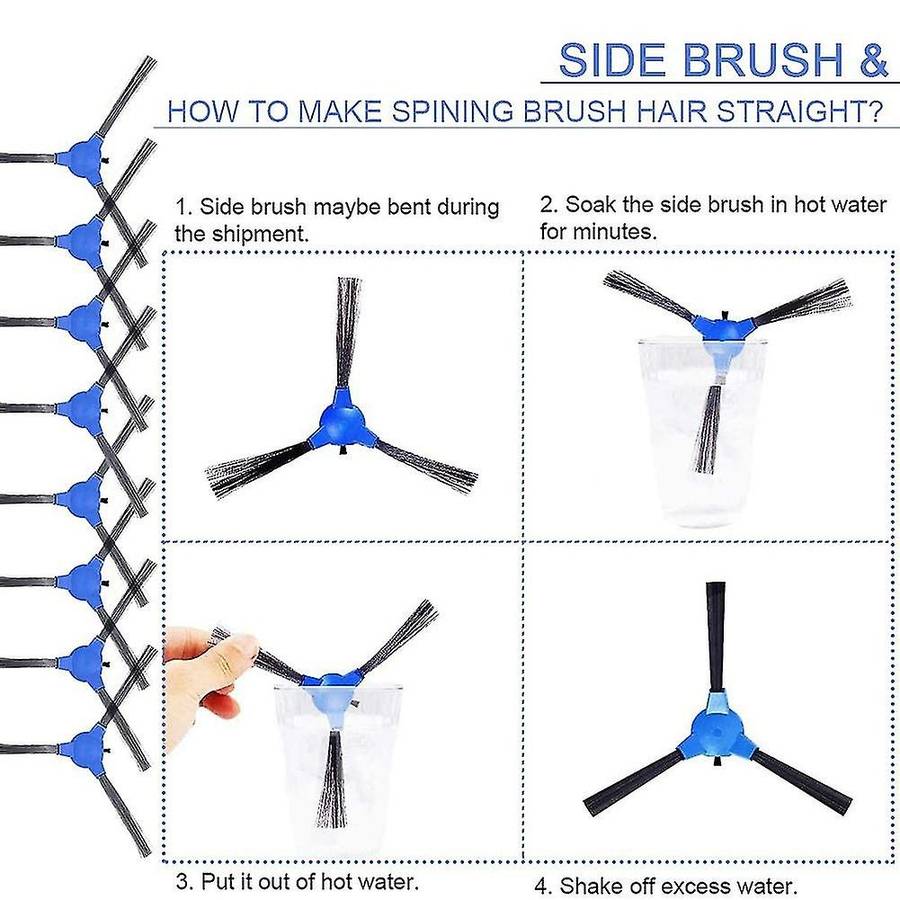 SIDE BRUSH &

HOW TO MAKE SPINING BRUSH HAIR STRAIGHT?

1. Side brush maybe bent during the shipment.

2. Soak the side brush in hot water for minutes.

3. Put it out of hot water.

4. Shake off excess water.