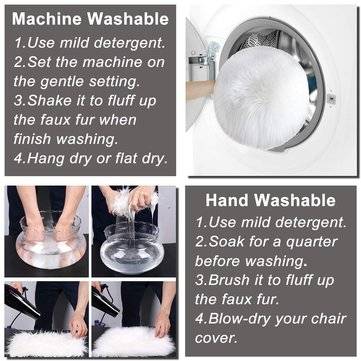 Machine Washable
1.Use mild detergent.
2.Set the machine on the gentle setting.
3.Shake it to fluff up the faux fur when finish washing.
4.Hang dry or flat dry.

Hand Washable
1.Use mild detergent.
2.Soak for a quarter before washing.
3.Brush it to fluff up the faux fur.
4.Blow-dry your chair cover.