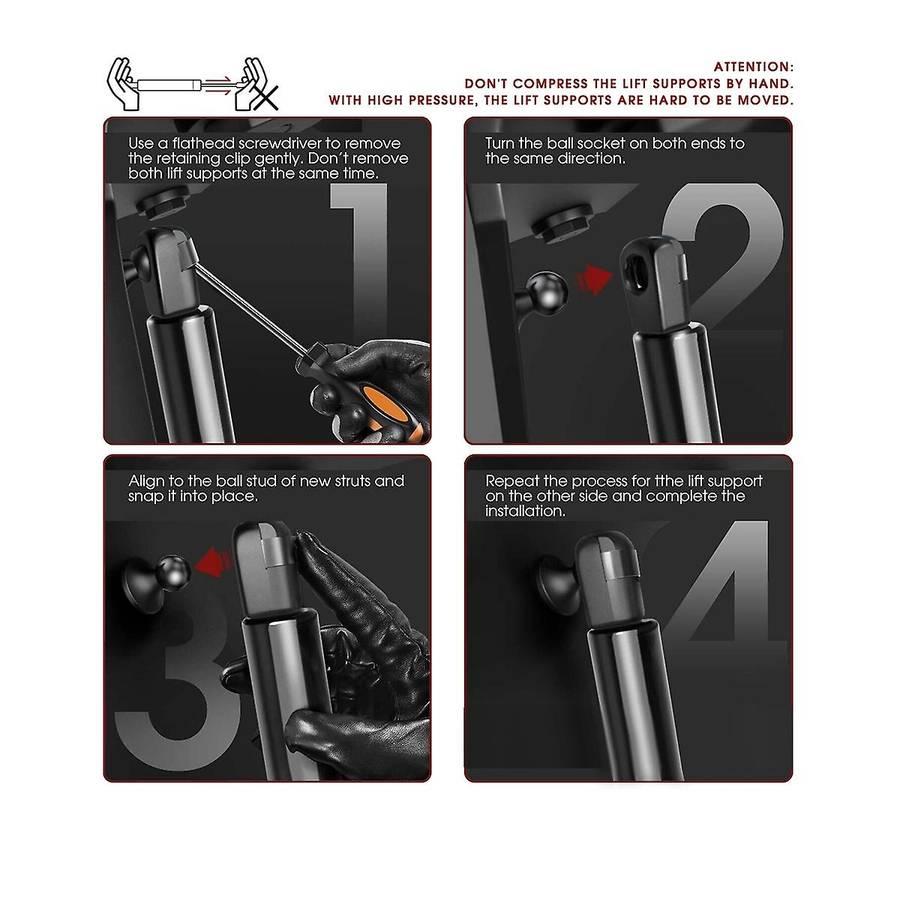 ATTENTION:
DON'T COMPRESS THE LIFT SUPPORTS BY HAND.
WITH HIGH PRESSURE, THE LIFT SUPPORTS ARE HARD TO BE MOVED.

Use a flathead screwdriver to remove the retaining clip gently. Don't remove both lift supports at the same time.

1

Turn the ball socket on both ends to the same direction.

2

Align to the ball stud of new struts and snap it into place.

3

Repeat the process for tthe lift support on the other side and complete the installation.

4