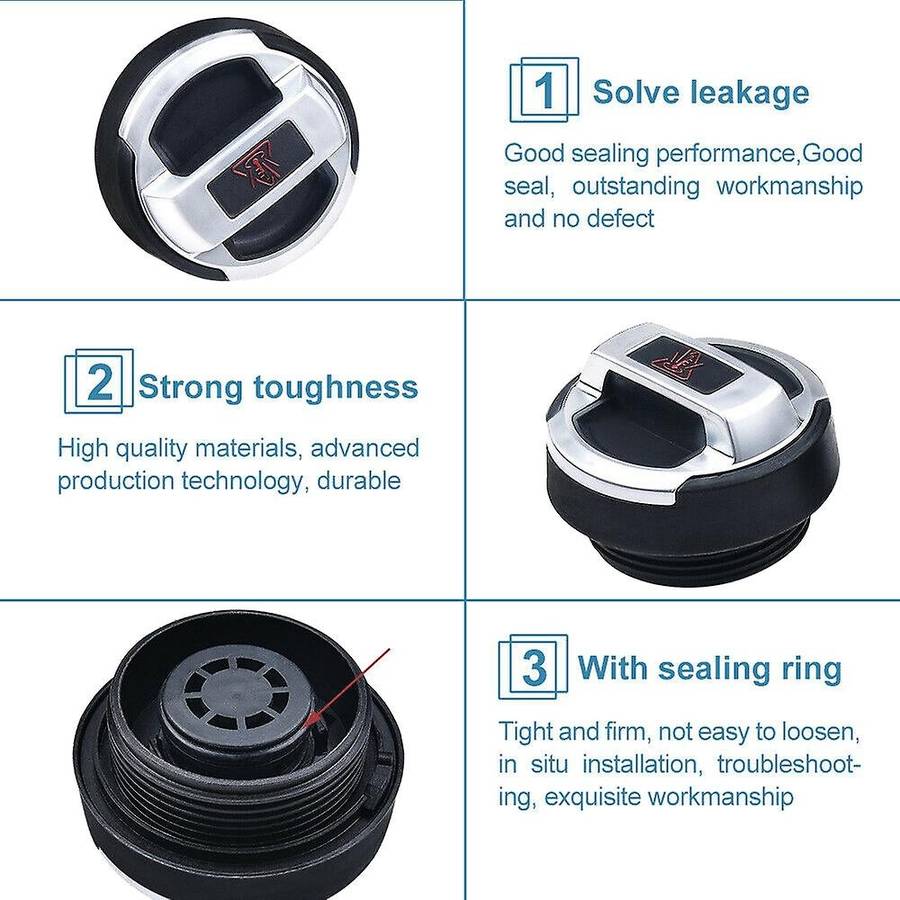 1 Solve leakage

Good sealing performance,Good seal, outstanding workmanship and no defect

2 Strong toughness

High quality materials, advanced production technology, durable

3 With sealing ring

Tight and firm, not easy to loosen, in situ installation, troubleshooting, exquisite workmanship