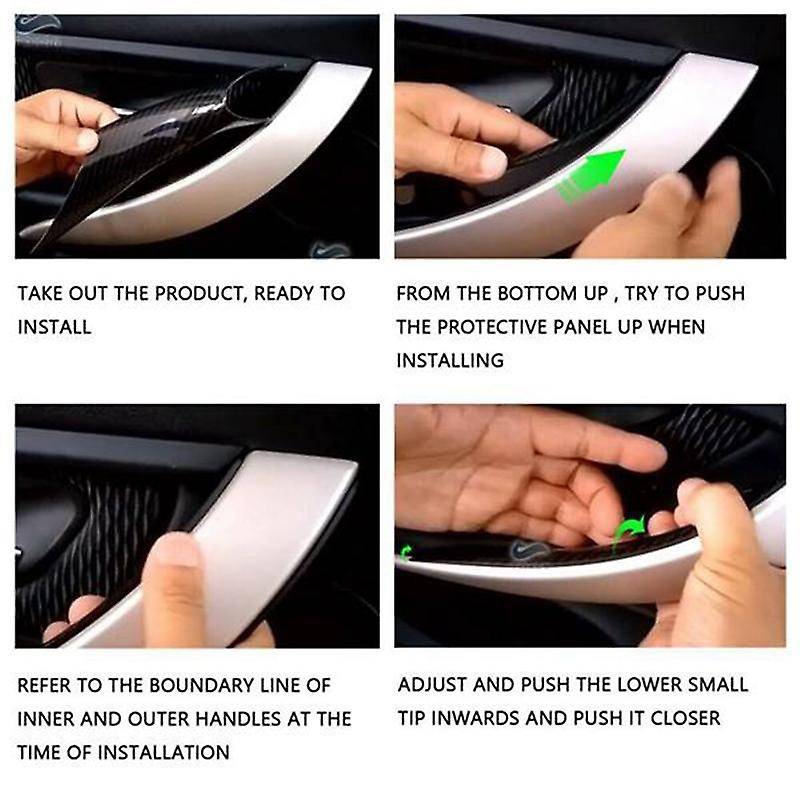 TAKE OUT THE PRODUCT, READY TO INSTALL

FROM THE BOTTOM UP , TRY TO PUSH THE PROTECTIVE PANEL UP WHEN INSTALLING

REFER TO THE BOUNDARY LINE OF INNER AND OUTER HANDLES AT THE TIME OF INSTALLATION

ADJUST AND PUSH THE LOWER SMALL TIP INWARDS AND PUSH IT CLOSER