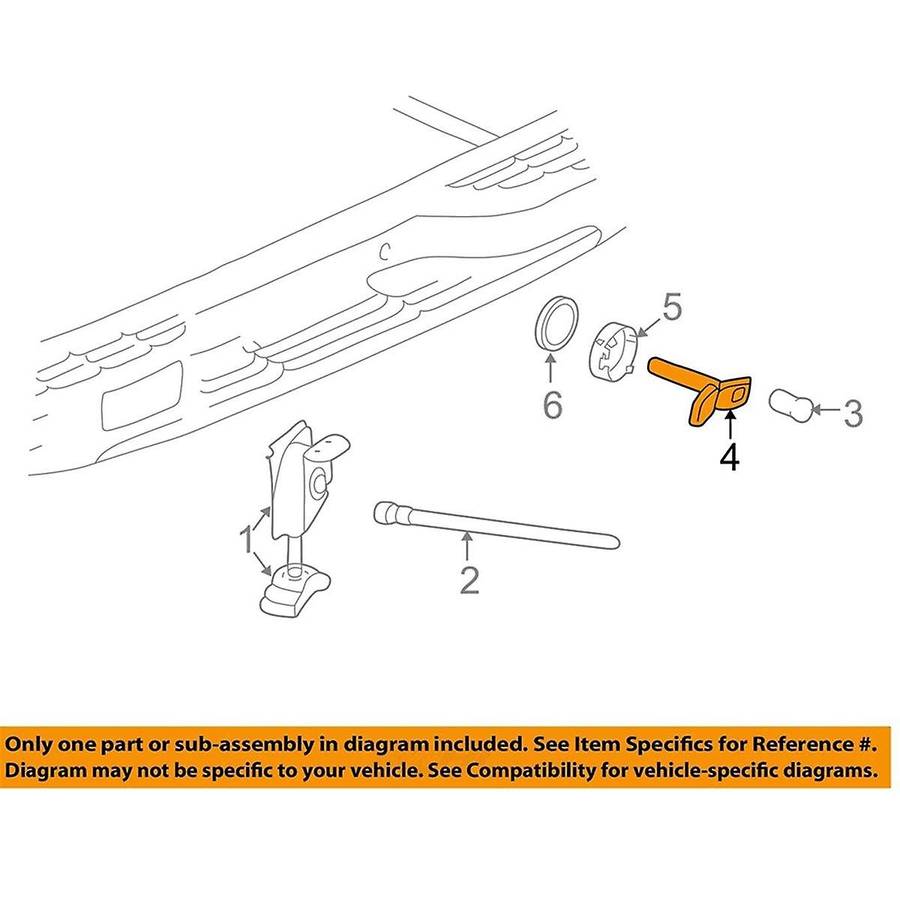 5
6
3
4
1
2

Only one part or sub-assembly in diagram included. See Item Specifics for Reference #. Diagram may not be specific to your vehicle. See Compatibility for vehicle-specific diagrams.