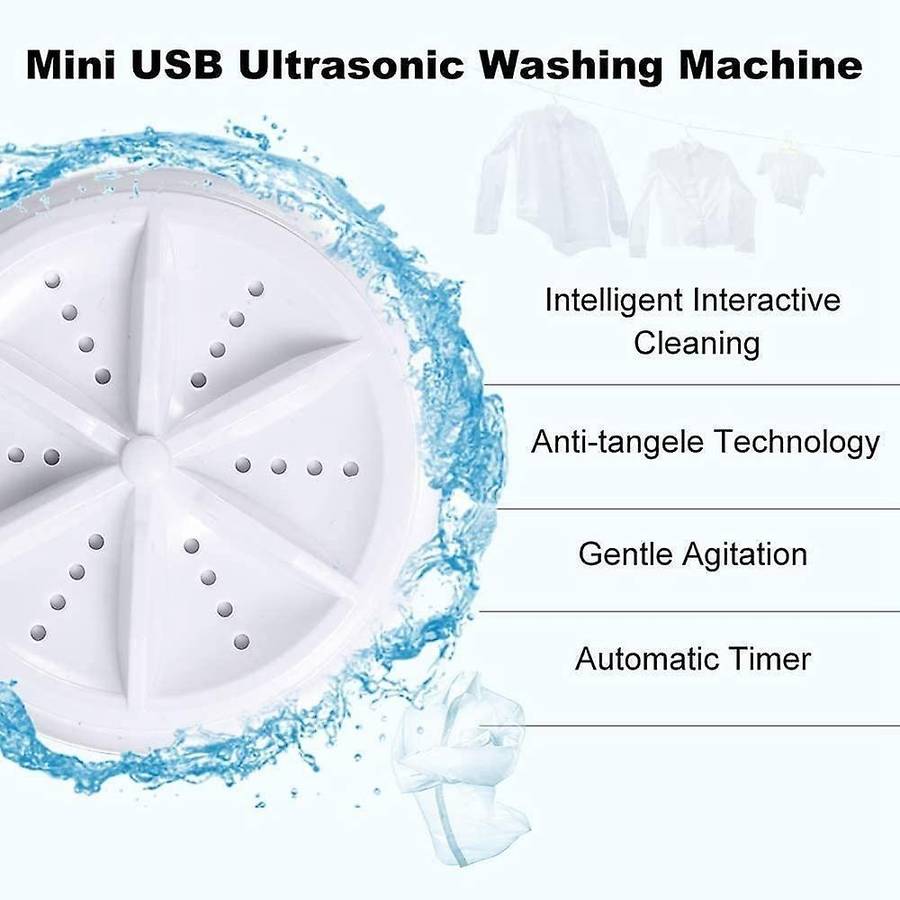 Mini USB Ultrasonic Washing Machine

Intelligent Interactive Cleaning

Anti-tangele Technology

Gentle Agitation

Automatic Timer