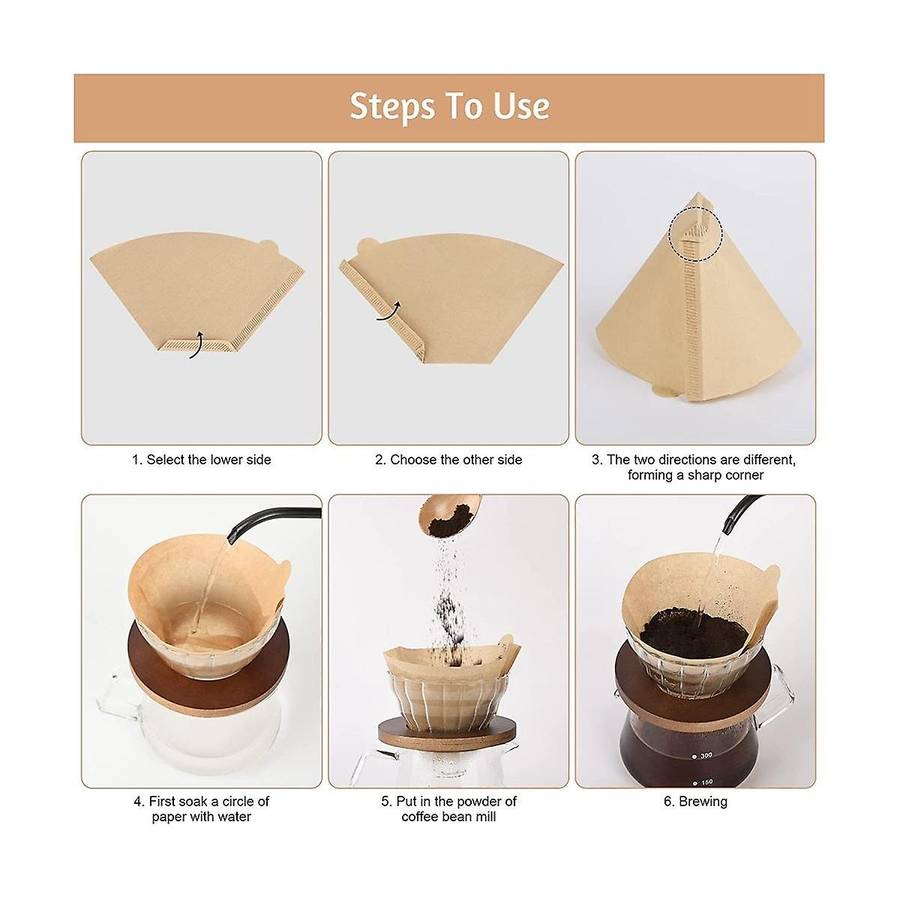 Steps To Use

1. Select the lower side

2. Choose the other side

3. The two directions are different, forming a sharp corner

4. First soak a circle of paper with water

5. Put in the powder of coffee bean mill

300
150

6. Brewing