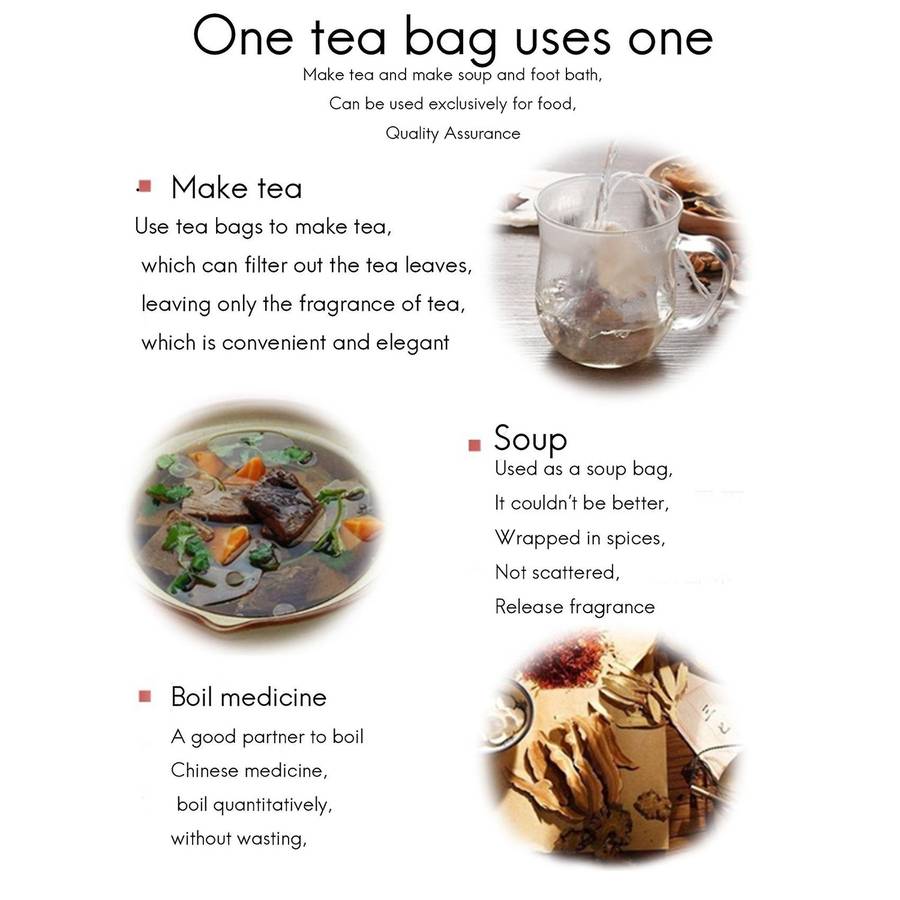 One tea bag uses one

Make tea and make soup and foot bath,
Can be used exclusively for food,
Quality Assurance

Make tea

Use tea bags to make tea,
which can filter out the tea leaves,
leaving only the fragrance of tea,
which is convenient and elegant

Soup

Used as a soup bag,
It couldn't be better,
Wrapped in spices,
Not scattered,
Release fragrance

Boil medicine

A good partner to boil
Chinese medicine,
boil quantitatively,
without wasting,