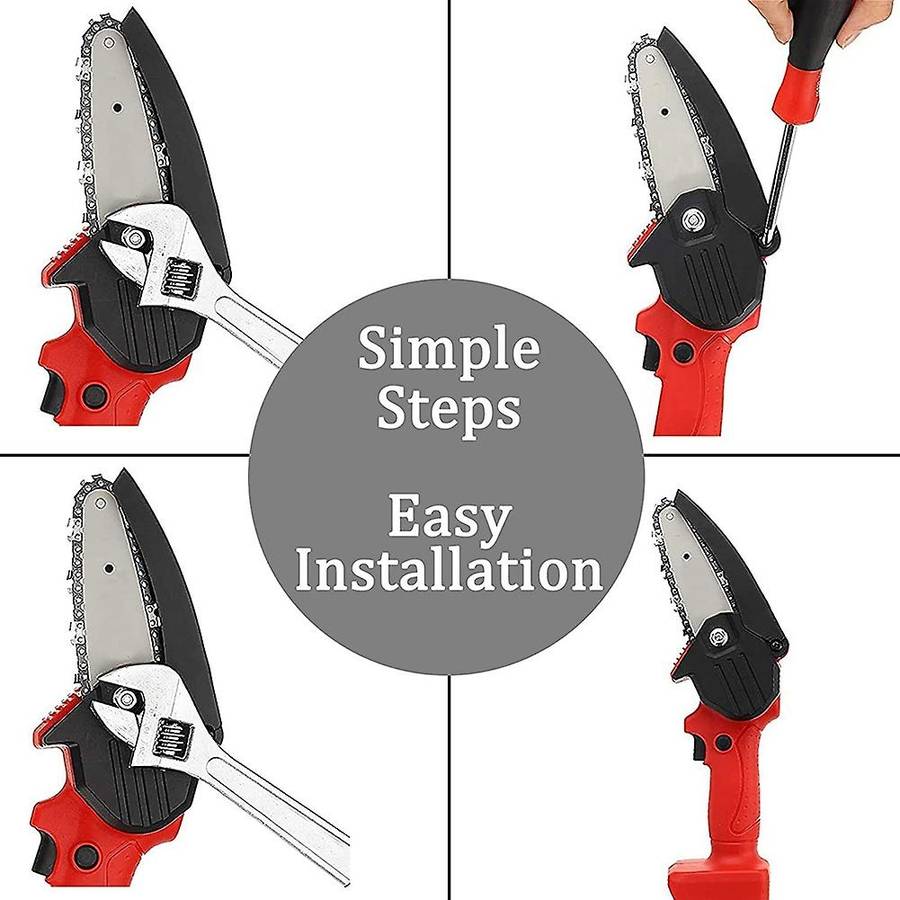 Simple Steps

Easy Installation