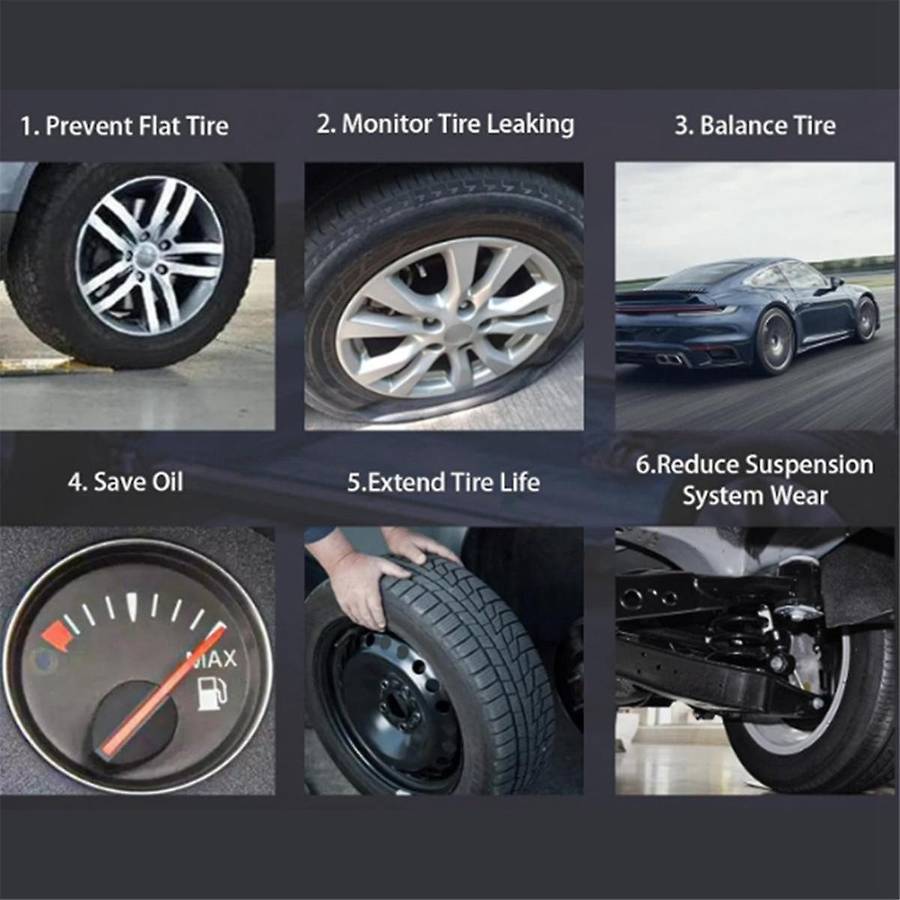 1. Prevent Flat Tire

2. Monitor Tire Leaking

3. Balance Tire

4. Save Oil

5.Extend Tire Life

6.Reduce Suspension System Wear

MAX