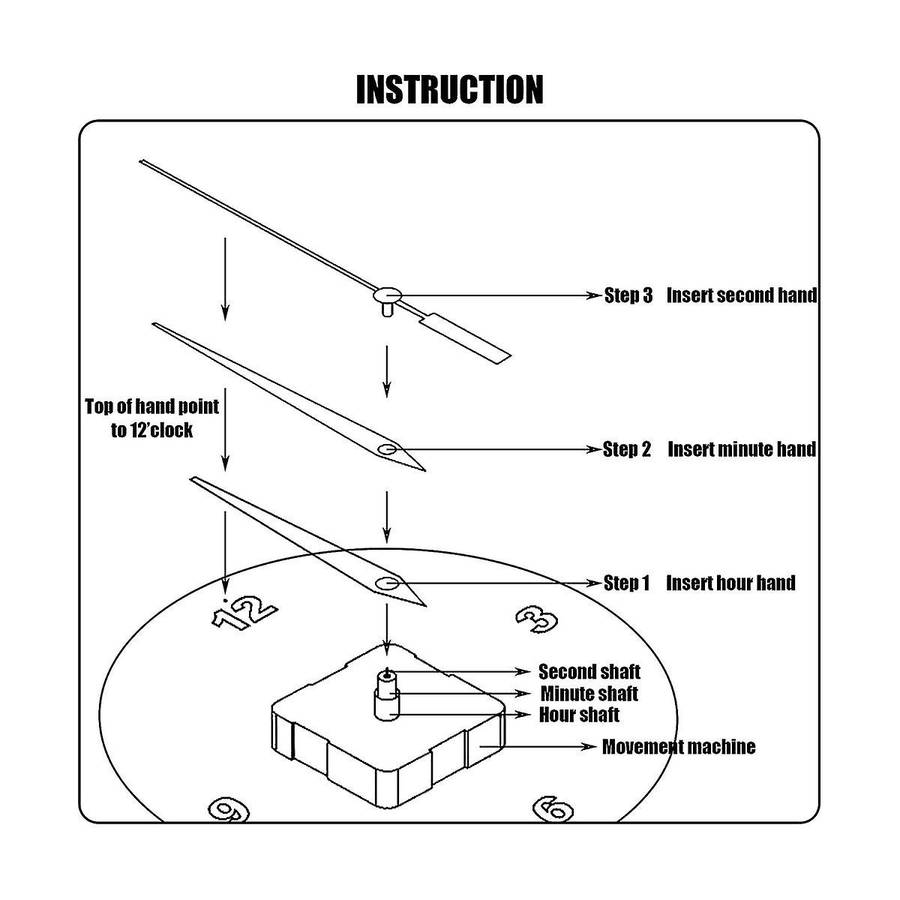 INSTRUCTION

Step 3 Insert second hand

Top of hand point to 12'clock

Step 2 Insert minute hand

Step 1 Insert hour hand

12

3

Second shaft
Minute shaft
Hour shaft

Movement machine

9

6