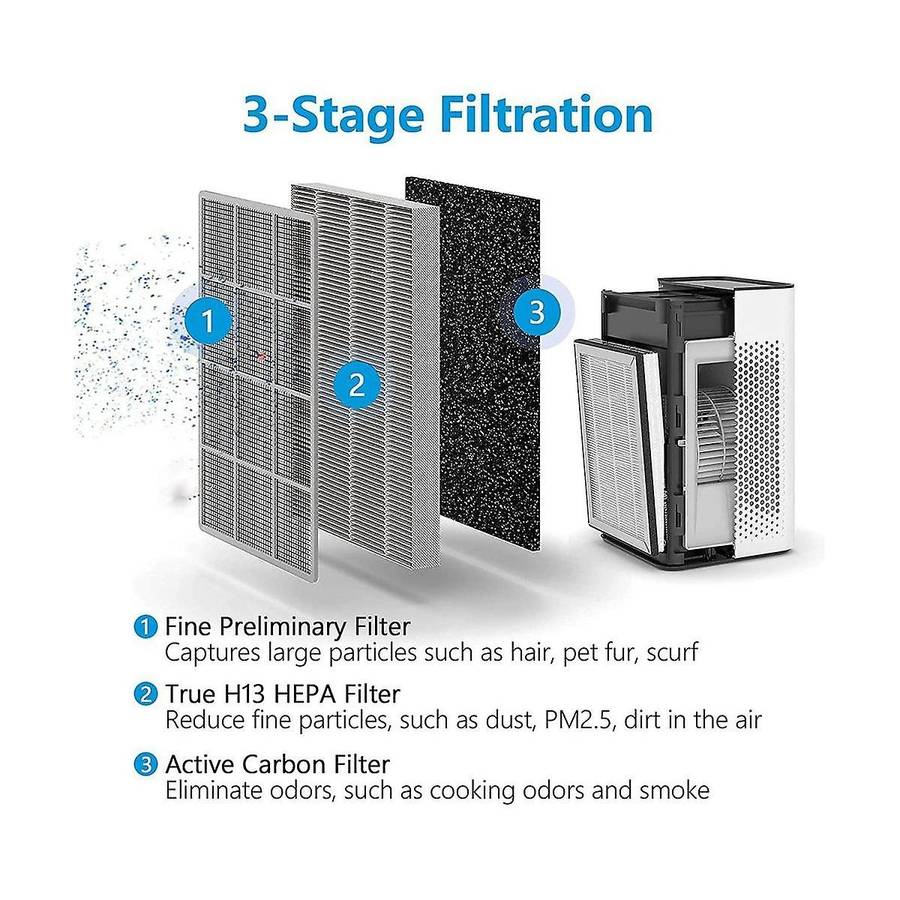 3-Stage Filtration

1

2

3

1 Fine Preliminary Filter
Captures large particles such as hair, pet fur, scurf

2 True H13 HEPA Filter
Reduce fine particles, such as dust, PM2.5, dirt in the air

3 Active Carbon Filter
Eliminate odors, such as cooking odors and smoke