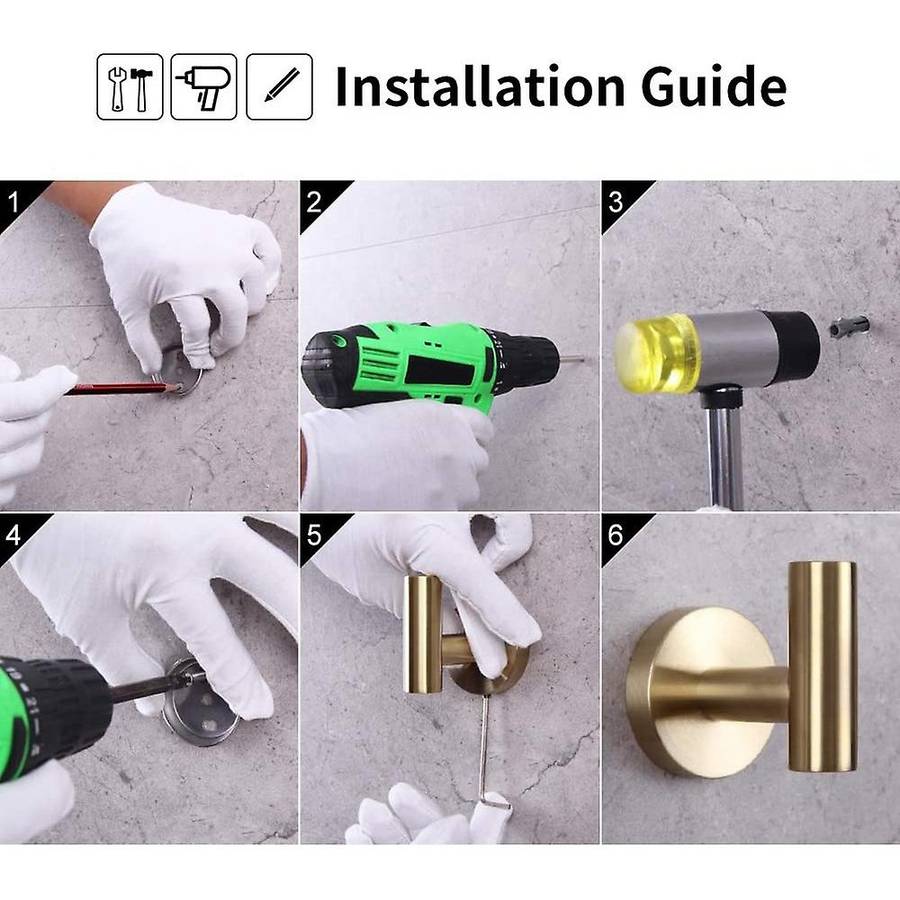 Installation Guide

1

2

3

4

5

6