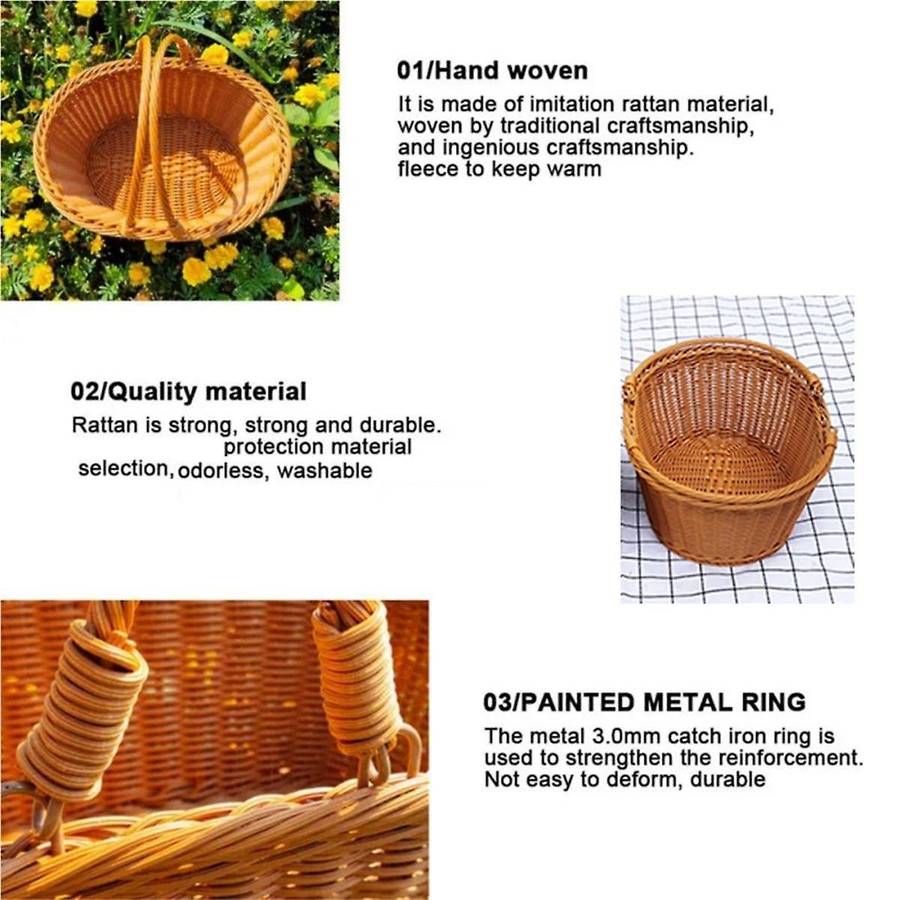 01/Hand woven

It is made of imitation rattan material, woven by traditional craftsmanship, and ingenious craftsmanship. fleece to keep warm

02/Quality material

Rattan is strong, strong and durable. protection material selection, odorless, washable

03/PAINTED METAL RING

The metal 3.0mm catch iron ring is used to strengthen the reinforcement. Not easy to deform, durable