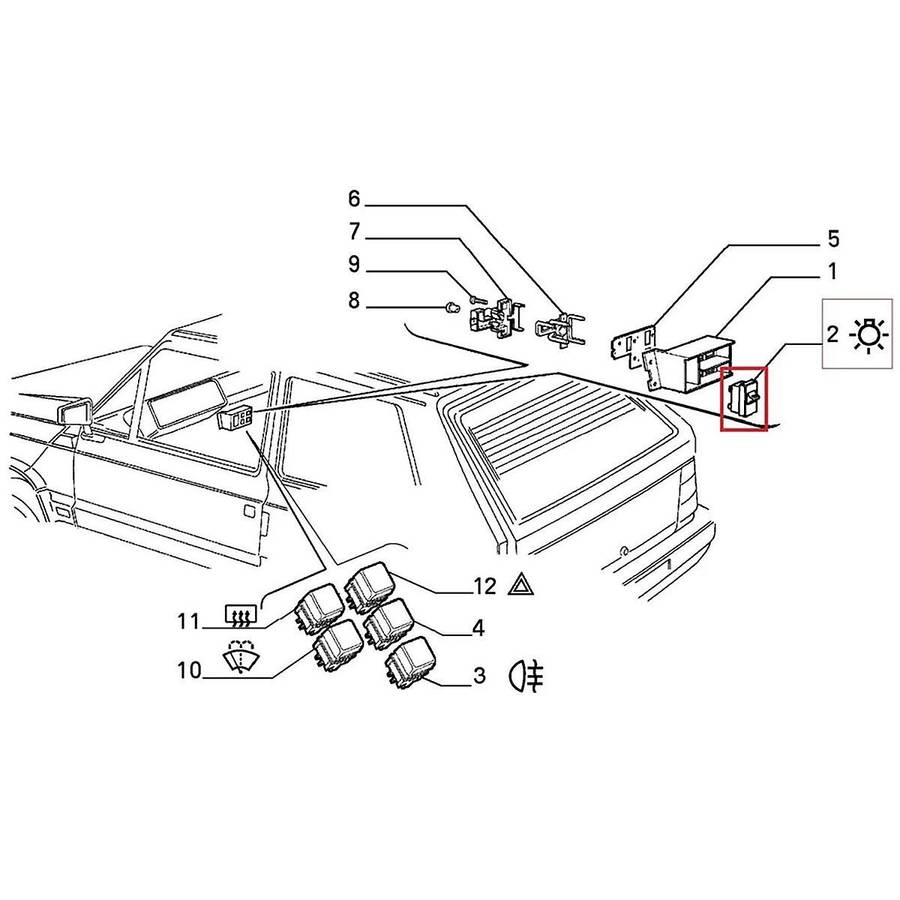 6
7
9
8
5
1
2
12
11
4
10
3