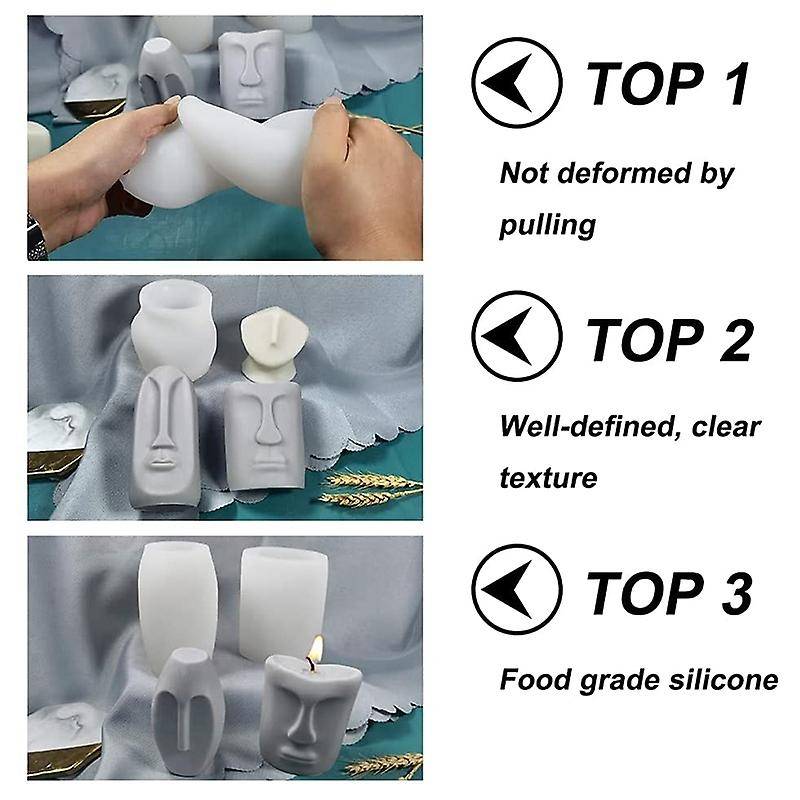 TOP 1

Not deformed by pulling

TOP 2

Well-defined, clear texture

TOP 3

Food grade silicone