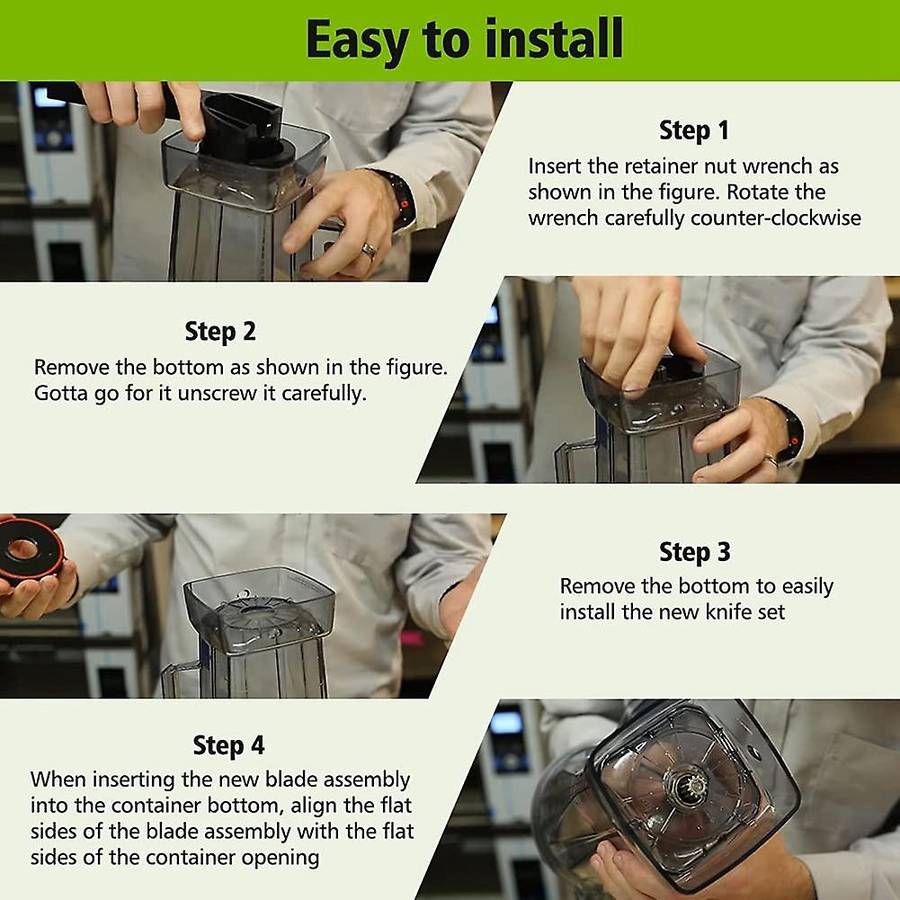 Easy to install

Step 1
Insert the retainer nut wrench as shown in the figure. Rotate the wrench carefully counter-clockwise

Step 2
Remove the bottom as shown in the figure. Gotta go for it unscrew it carefully.

Step 3
Remove the bottom to easily install the new knife set

Step 4
When inserting the new blade assembly into the container bottom, align the flat sides of the blade assembly with the flat sides of the container opening