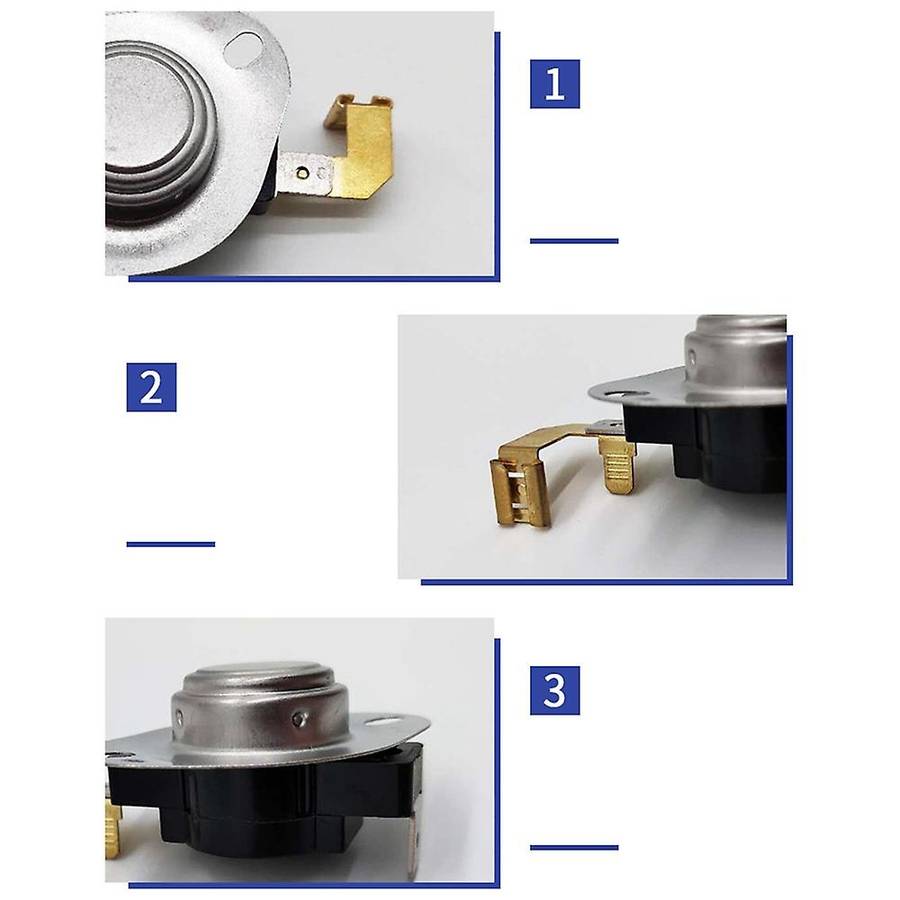 1

2

3