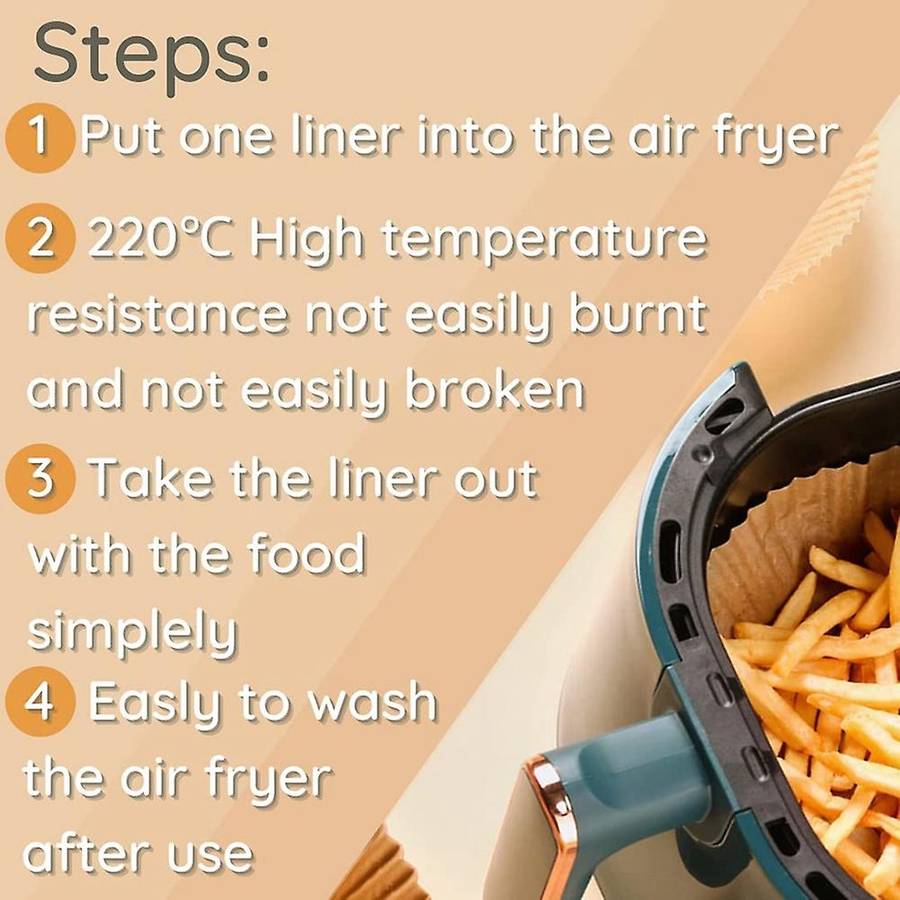 Steps:

1 Put one liner into the air fryer

2 220°C High temperature resistance not easily burnt and not easily broken

3 Take the liner out with the food simplely

4 Easly to wash the air fryer after use