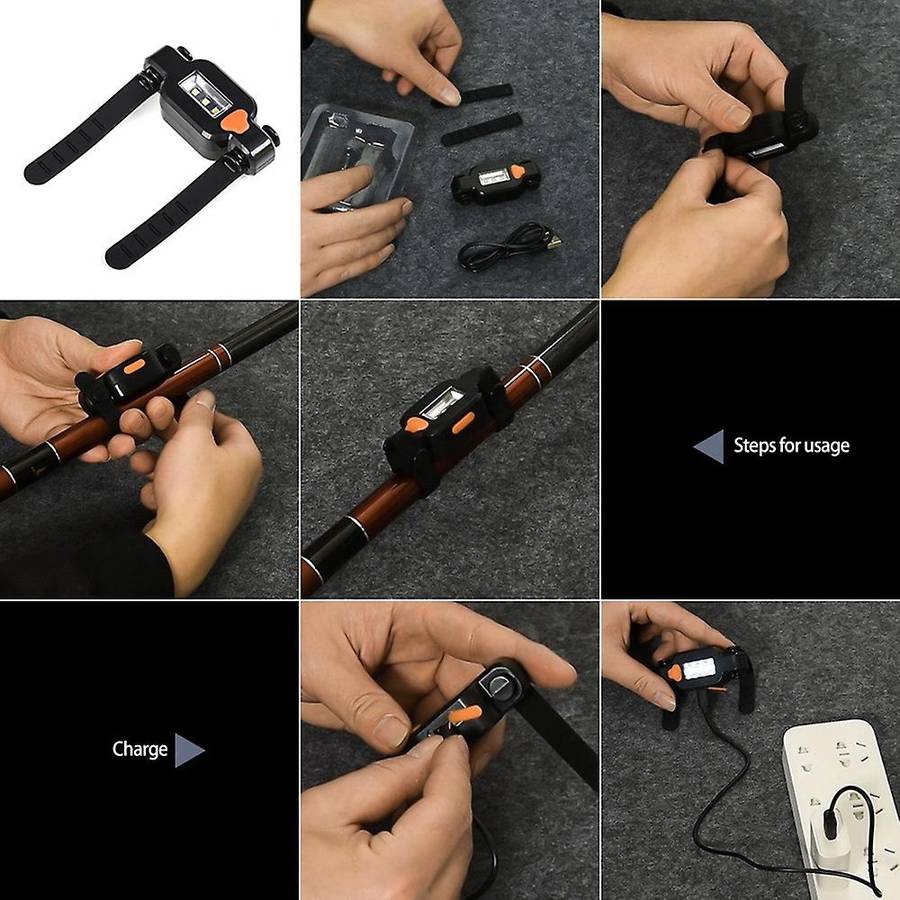 Steps for usage

Charge